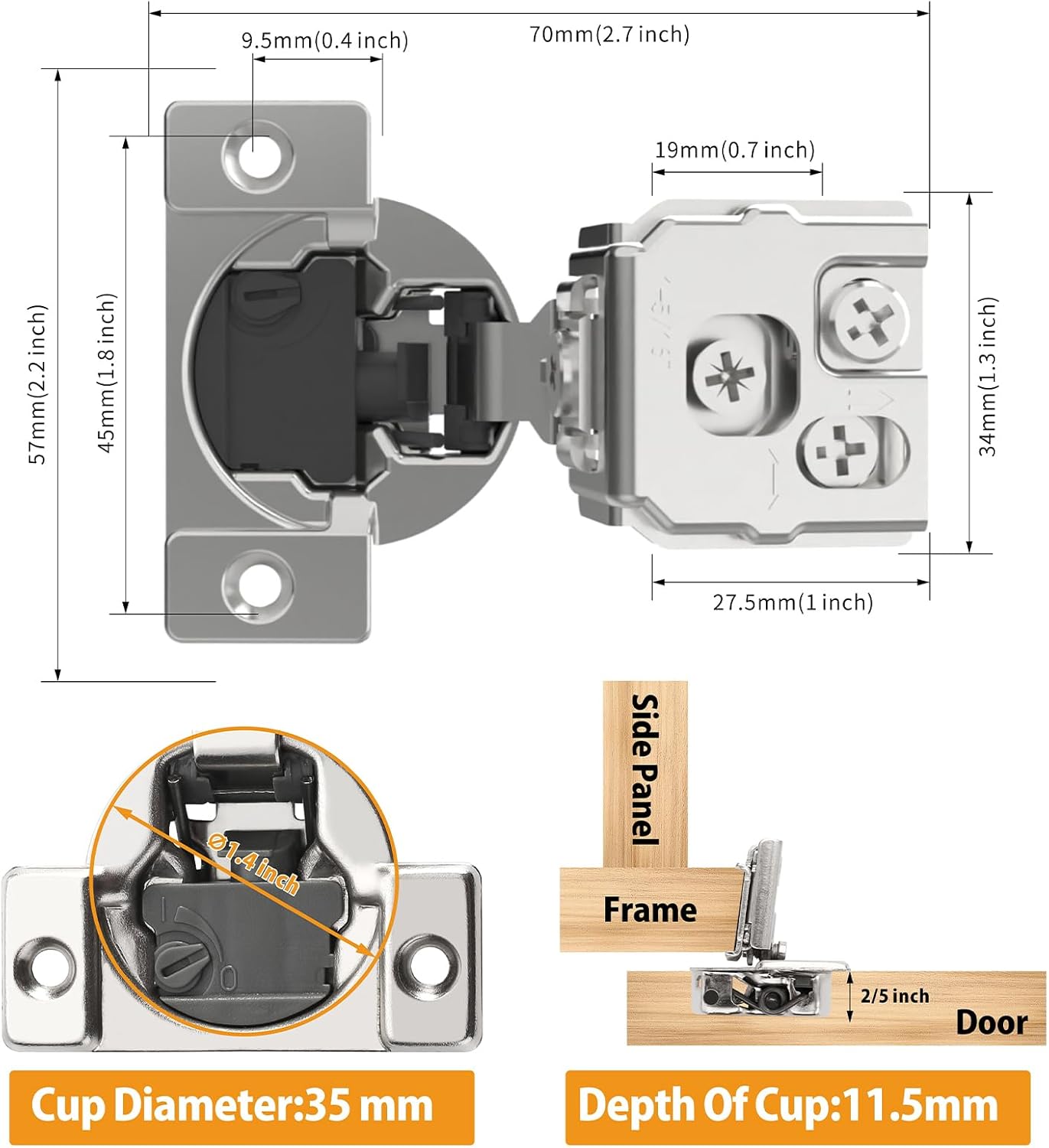 70mm(2.7 inch)

9.5mm(0.4 inch)

19mm(0.7 inch)

57mm(2.2 inch)

45mm(1.8 inch)

34mm(1.3 inch)

27.5mm(1 inch)

Ø1.4 inch

Side Panel

Frame

2/5 inch

Door

Cup Diameter:35 mm

Depth Of Cup:11.5mm