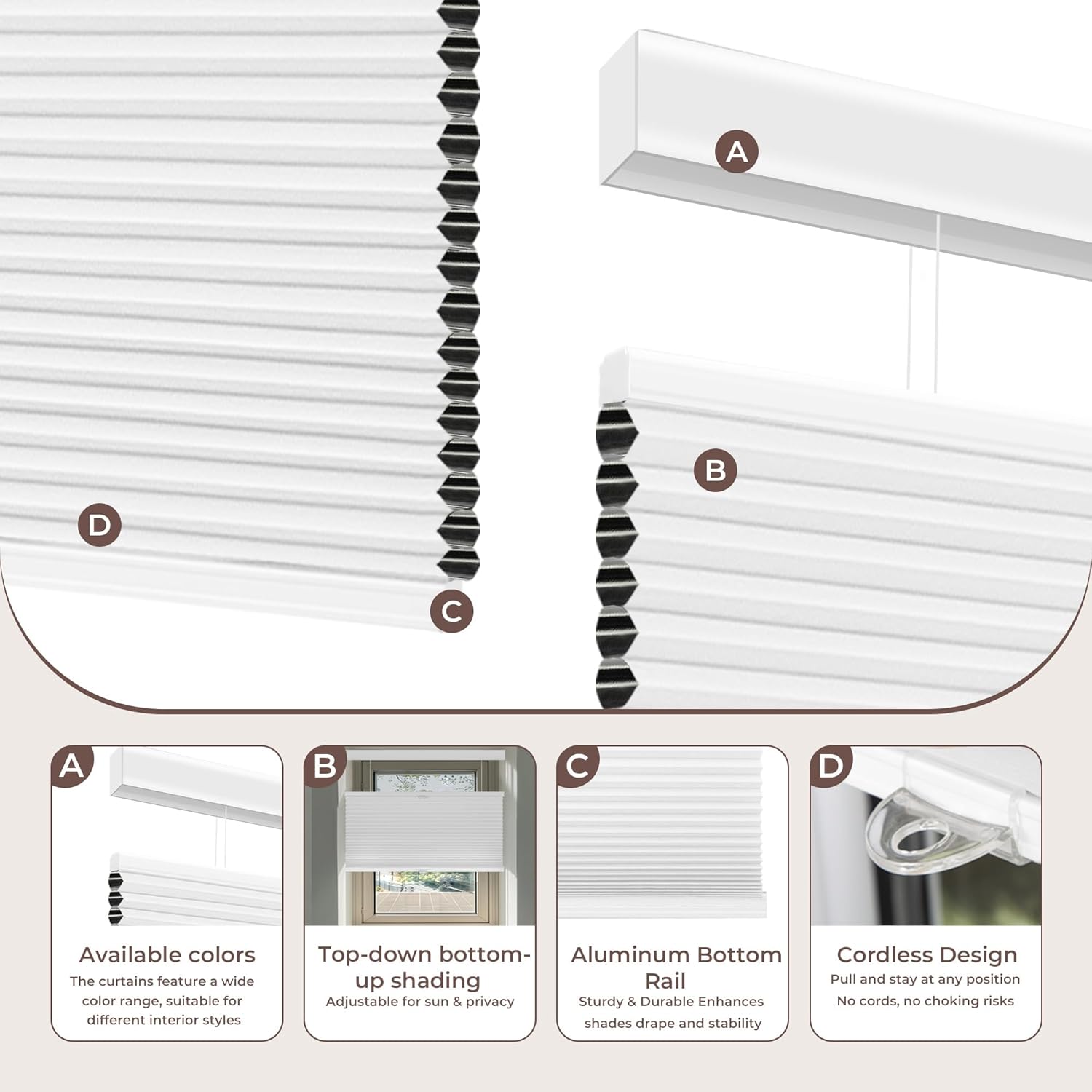 A

B

D

C

A

Available colors
The curtains feature a wide color range, suitable for different interior styles

B

Top-down bottom-up shading
Adjustable for sun & privacy

C

Aluminum Bottom Rail
Sturdy & Durable Enhances shades drape and stability

D

Cordless Design
Pull and stay at any position
No cords, no choking risks