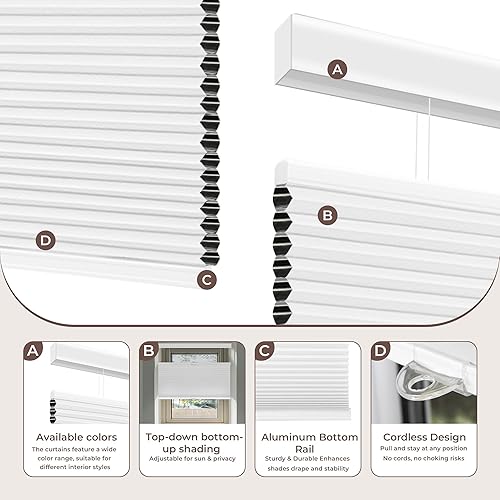 A

B

D

C

A

Available colors

The curtains feature a wide color range, suitable for different interior styles

B

Top-down bottom-up shading

Adjustable for sun & privacy

C

Aluminum Bottom Rail

Sturdy & Durable Enhances shades drape and stability

D

Cordless Design

Pull and stay at any position
No cords, no choking risks