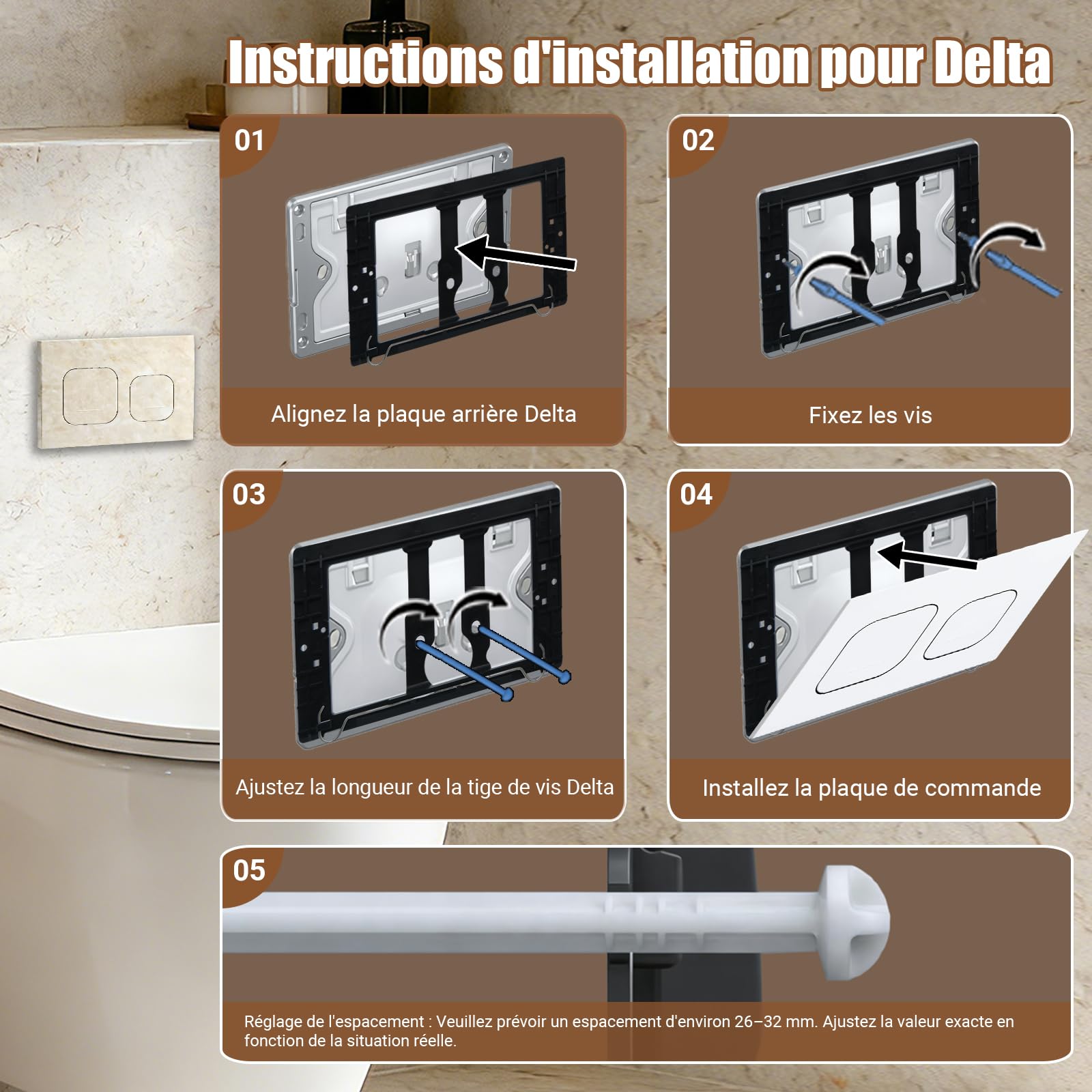 Instructions d'installation pour Delta

01

Alignez la plaque arrière Delta

02

Fixez les vis

03

Ajustez la longueur de la tige de vis Delta

04

Installez la plaque de commande

05

Réglage de l'espacement : Veuillez prévoir un espacement d'environ 26–32 mm. Ajustez la valeur exacte en fonction de la situation réelle.