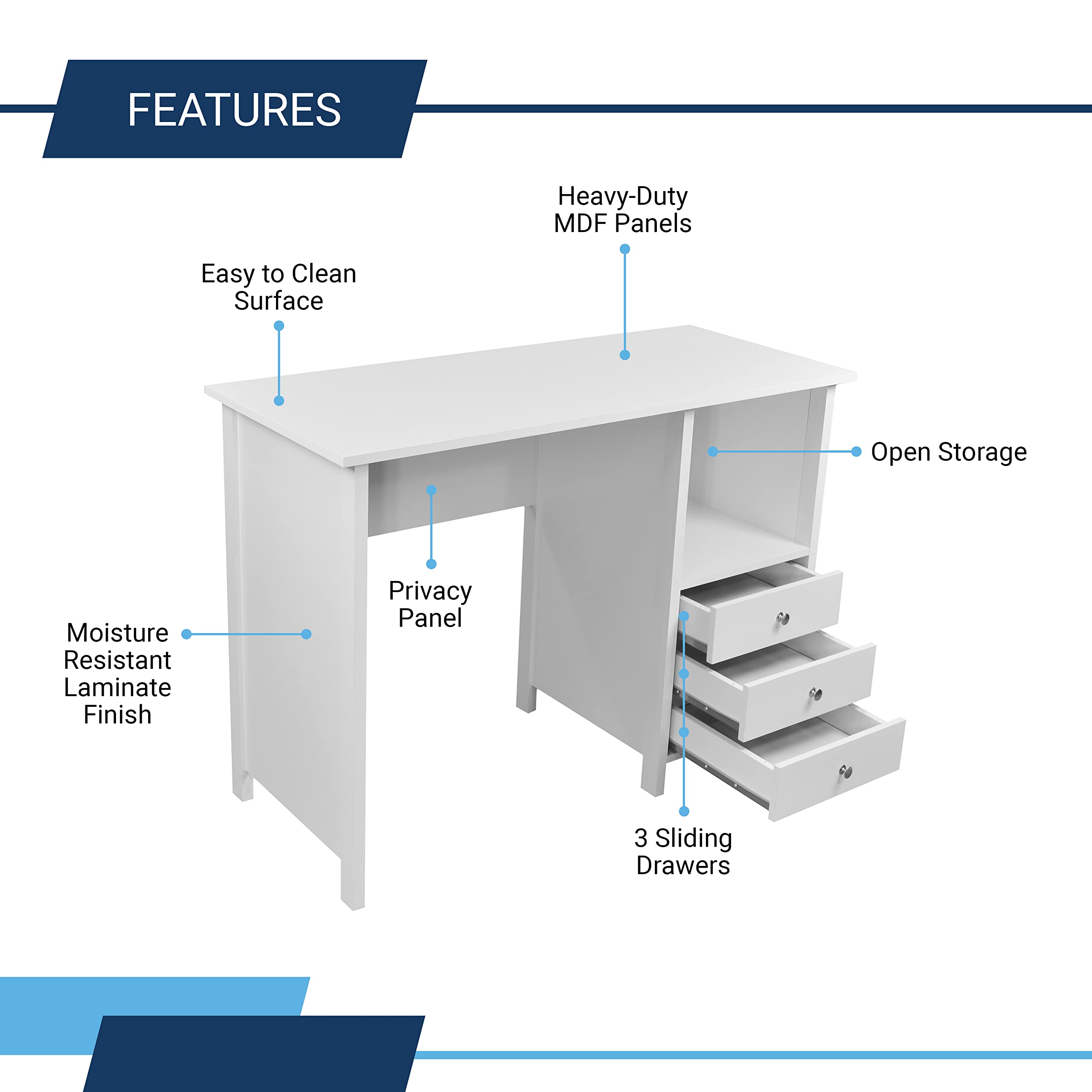 FEATURES

Heavy-Duty MDF Panels

Easy to Clean Surface

Open Storage

Privacy Panel

Moisture Resistant Laminate Finish

3 Sliding Drawers