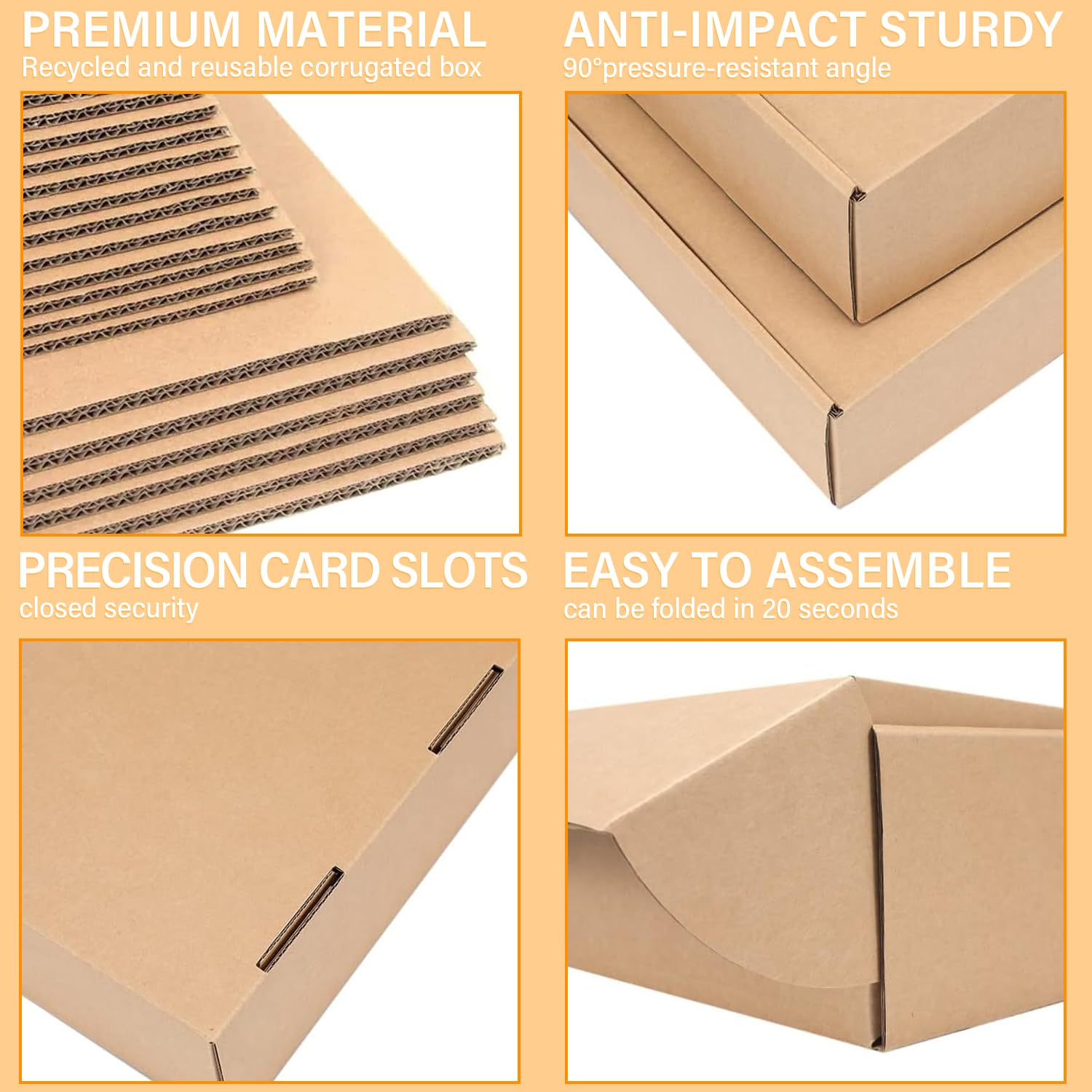 PREMIUM MATERIAL
Recycled and reusable corrugated box

ANTI-IMPACT STURDY
90°pressure-resistant angle

PRECISION CARD SLOTS
closed security

EASY TO ASSEMBLE
can be folded in 20 seconds