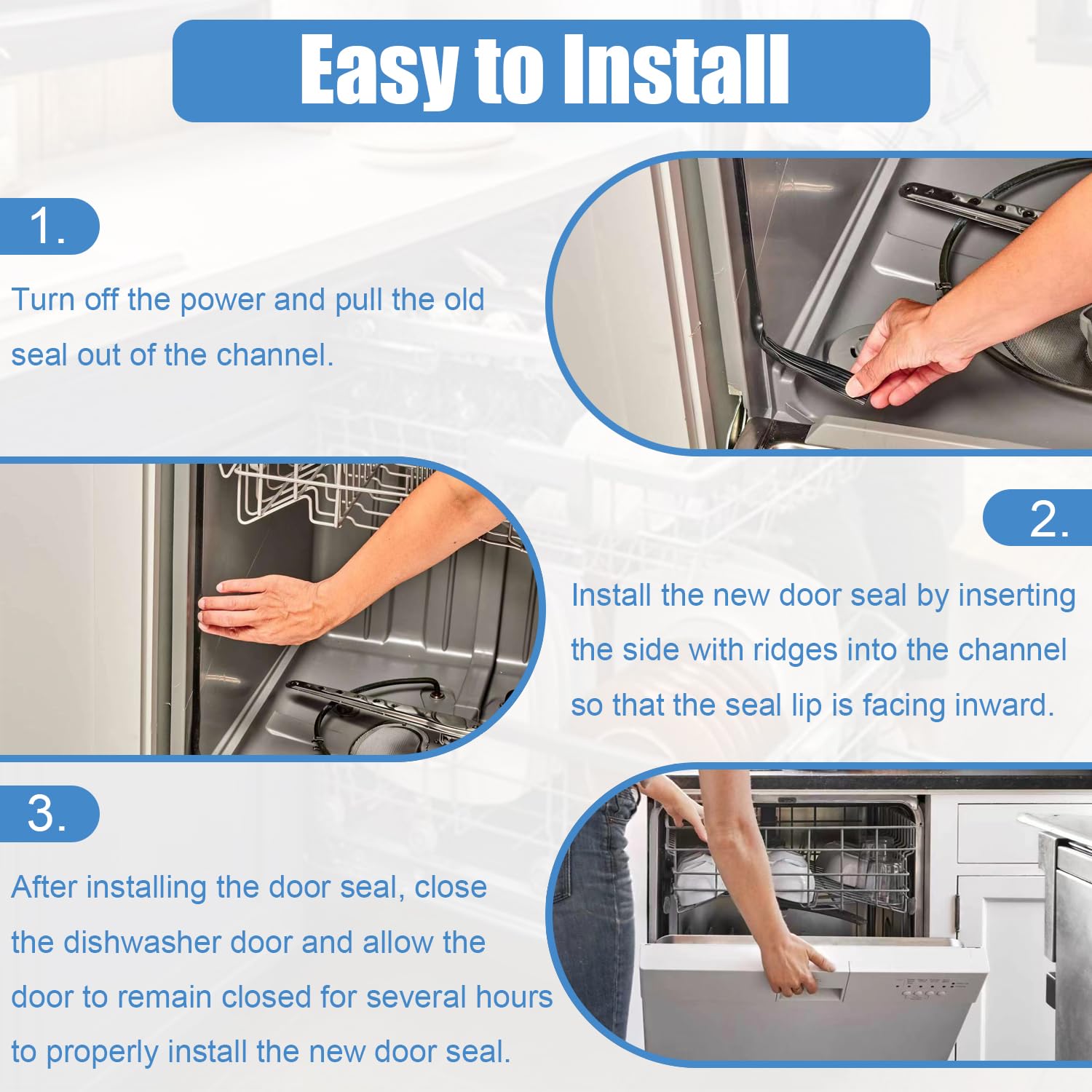 Easy to Install

1.

Turn off the power and pull the old seal out of the channel.

2.

Install the new door seal by inserting the side with ridges into the channel so that the seal lip is facing inward.

3.

After installing the door seal, close the dishwasher door and allow the door to remain closed for several hours to properly install the new door seal.