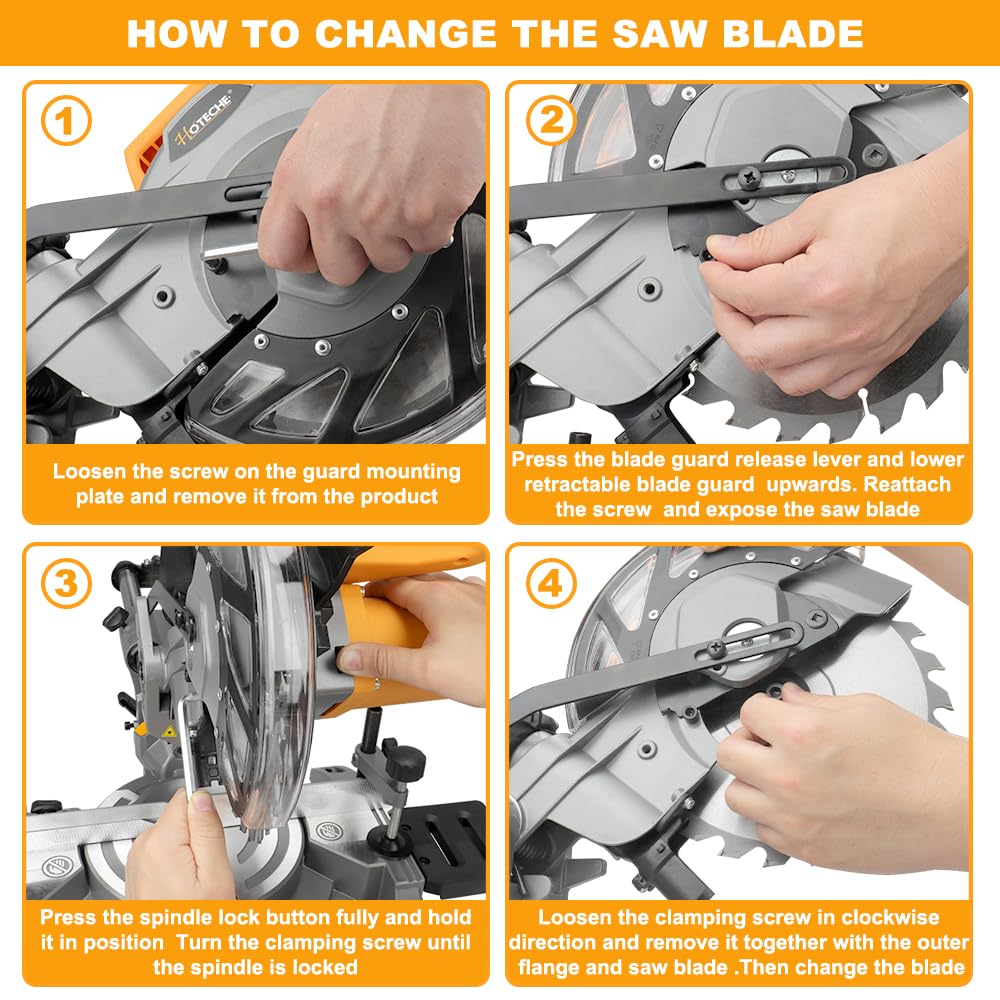 HOW TO CHANGE THE SAW BLADE

1

HOTECHE

Loosen the screw on the guard mounting plate and remove it from the product

2

Press the blade guard release lever and lower retractable blade guard upwards. Reattach the screw and expose the saw blade

3

Press the spindle lock button fully and hold it in position Turn the clamping screw until the spindle is locked

4

Loosen the clamping screw in clockwise direction and remove it together with the outer flange and saw blade .Then change the blade