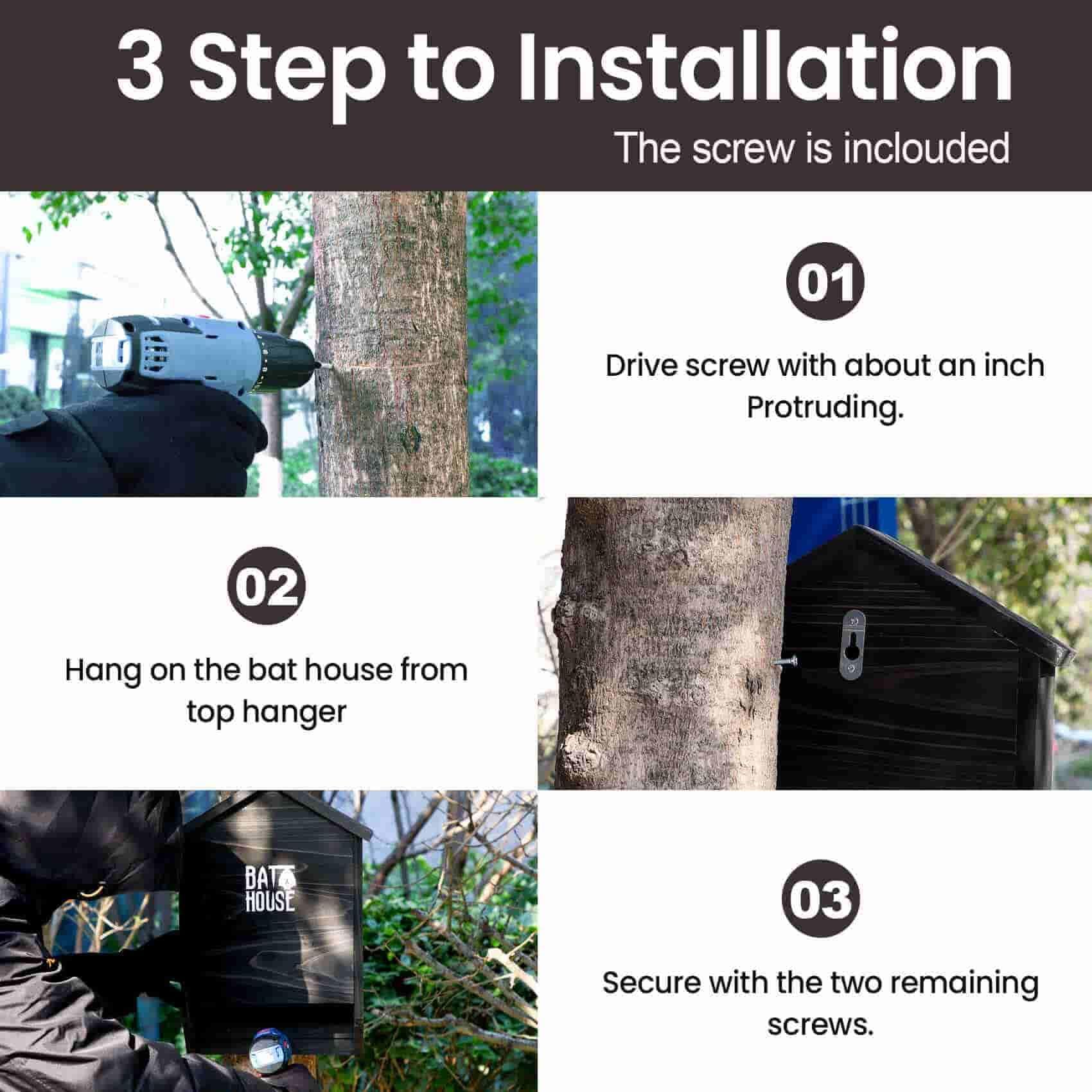 3 Step to Installation

The screw is inclouded

01

Drive screw with about an inch Protruding.

02

Hang on the bat house from top hanger

BAT HOUSE

03

Secure with the two remaining screws.