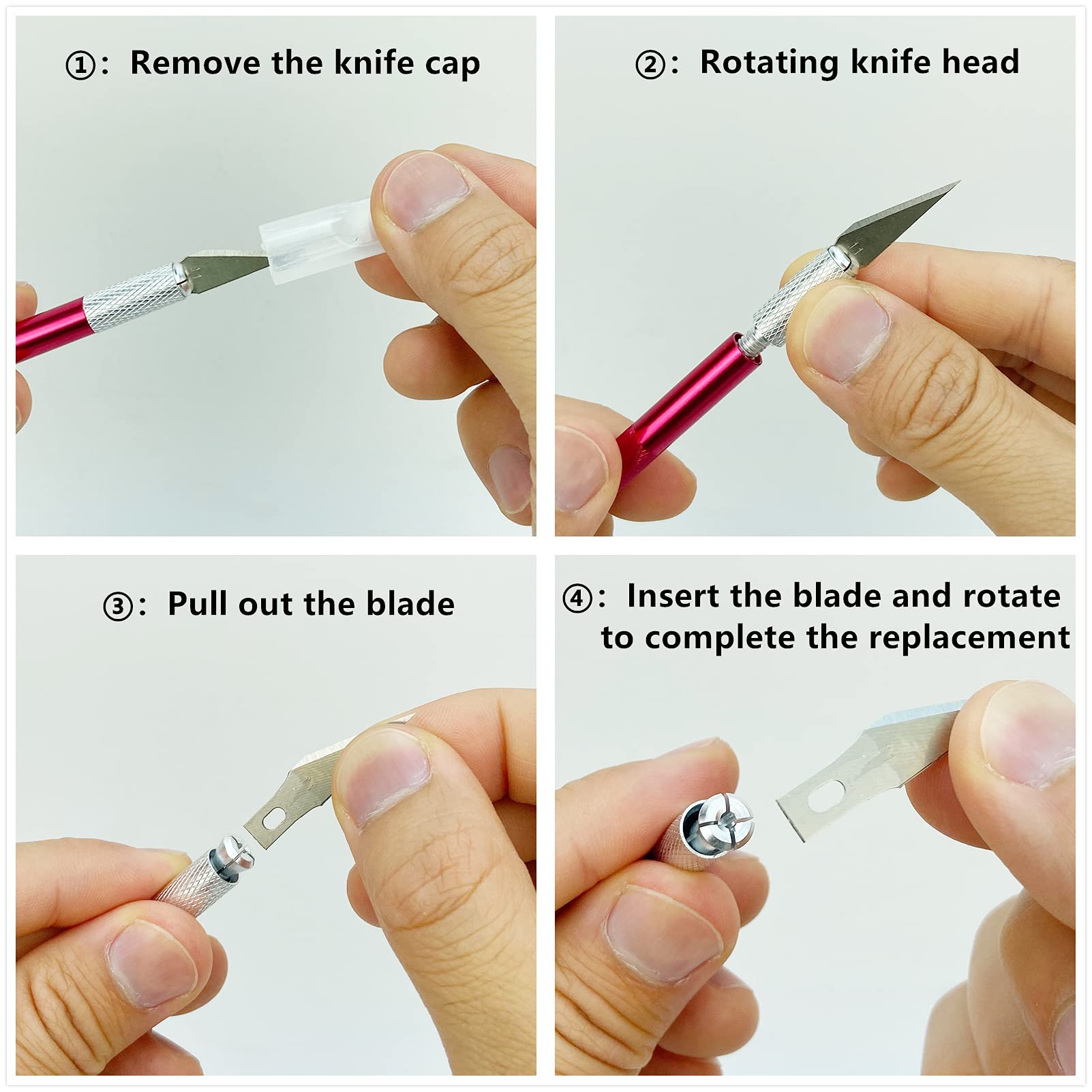 ①: Remove the knife cap

②: Rotating knife head

③: Pull out the blade

④: Insert the blade and rotate to complete the replacement