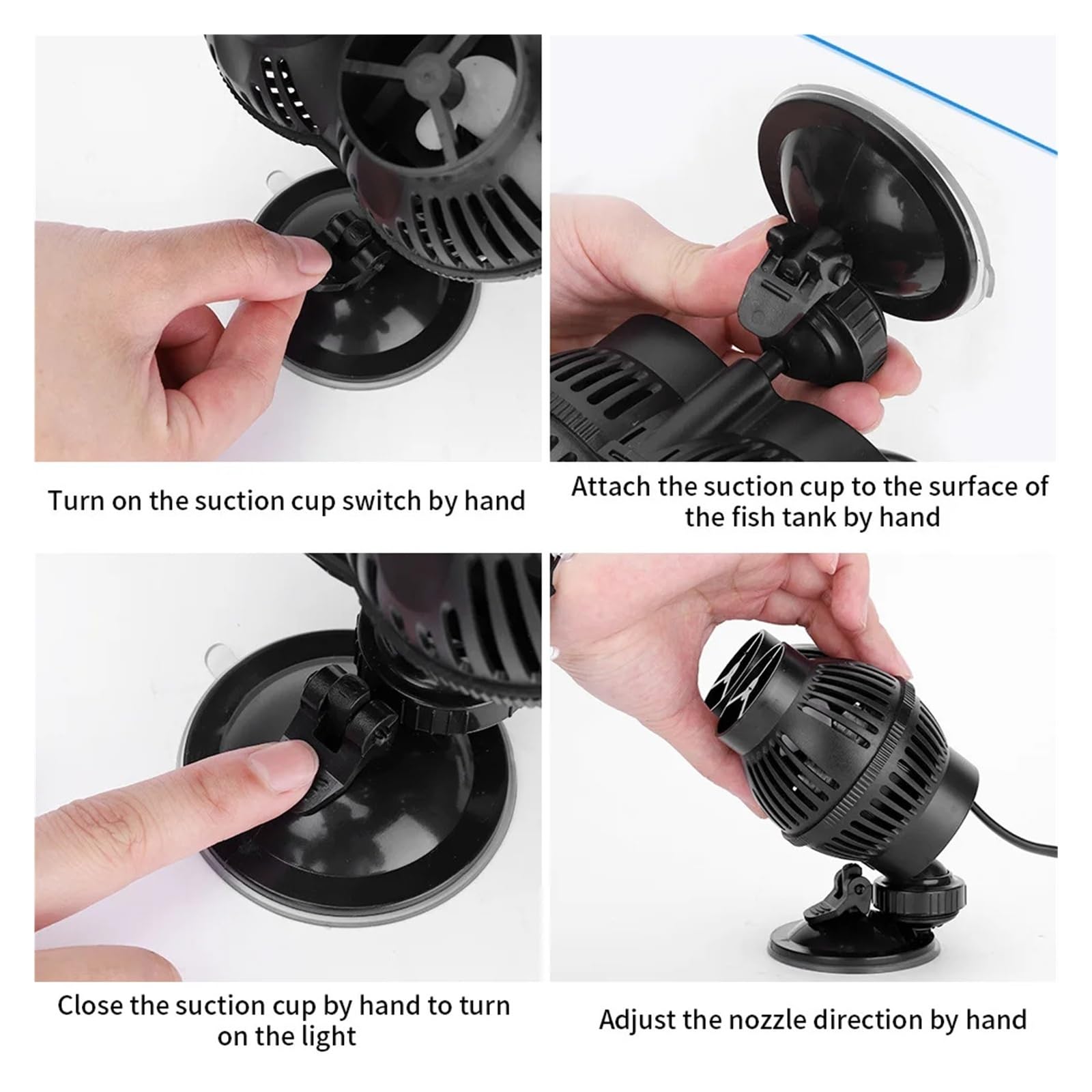 Turn on the suction cup switch by hand

Attach the suction cup to the surface of the fish tank by hand

Close the suction cup by hand to turn on the light

Adjust the nozzle direction by hand