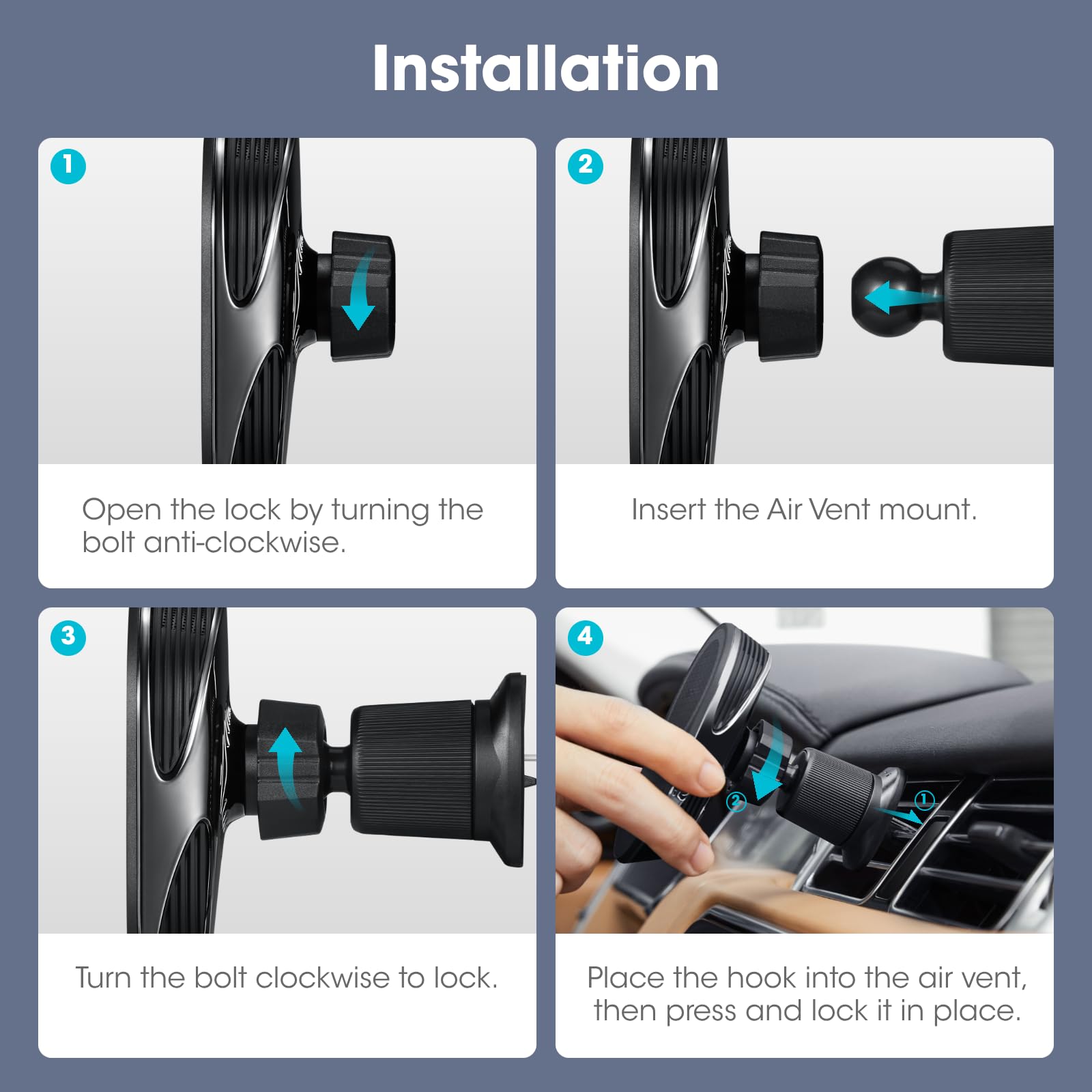 Installation

1

Open the lock by turning the bolt anti-clockwise.

2

Insert the Air Vent mount.

3

Turn the bolt clockwise to lock.

4

②

①

Place the hook into the air vent, then press and lock it in place.