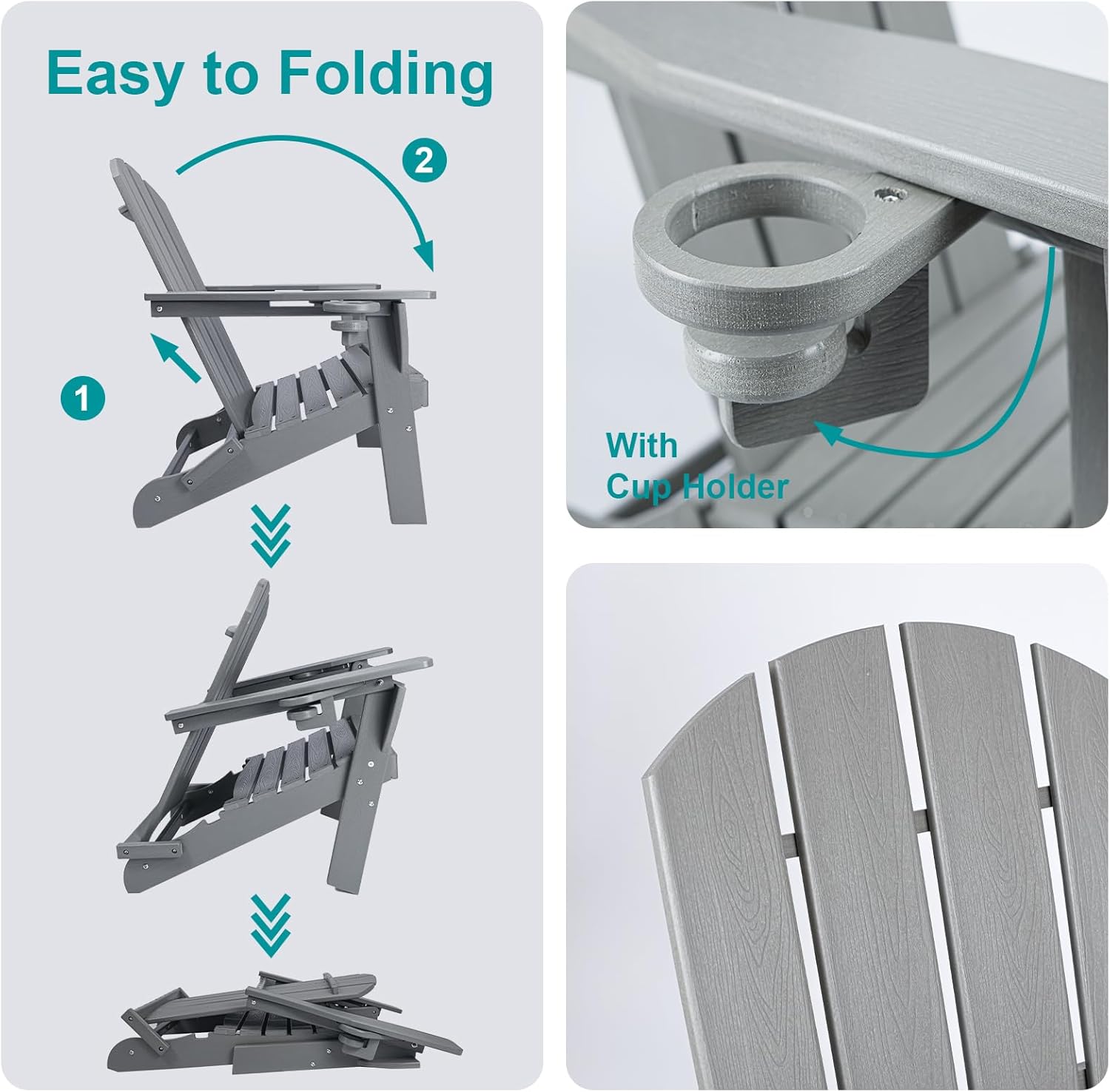 Easy to Folding

2

1

With
Cup Holder