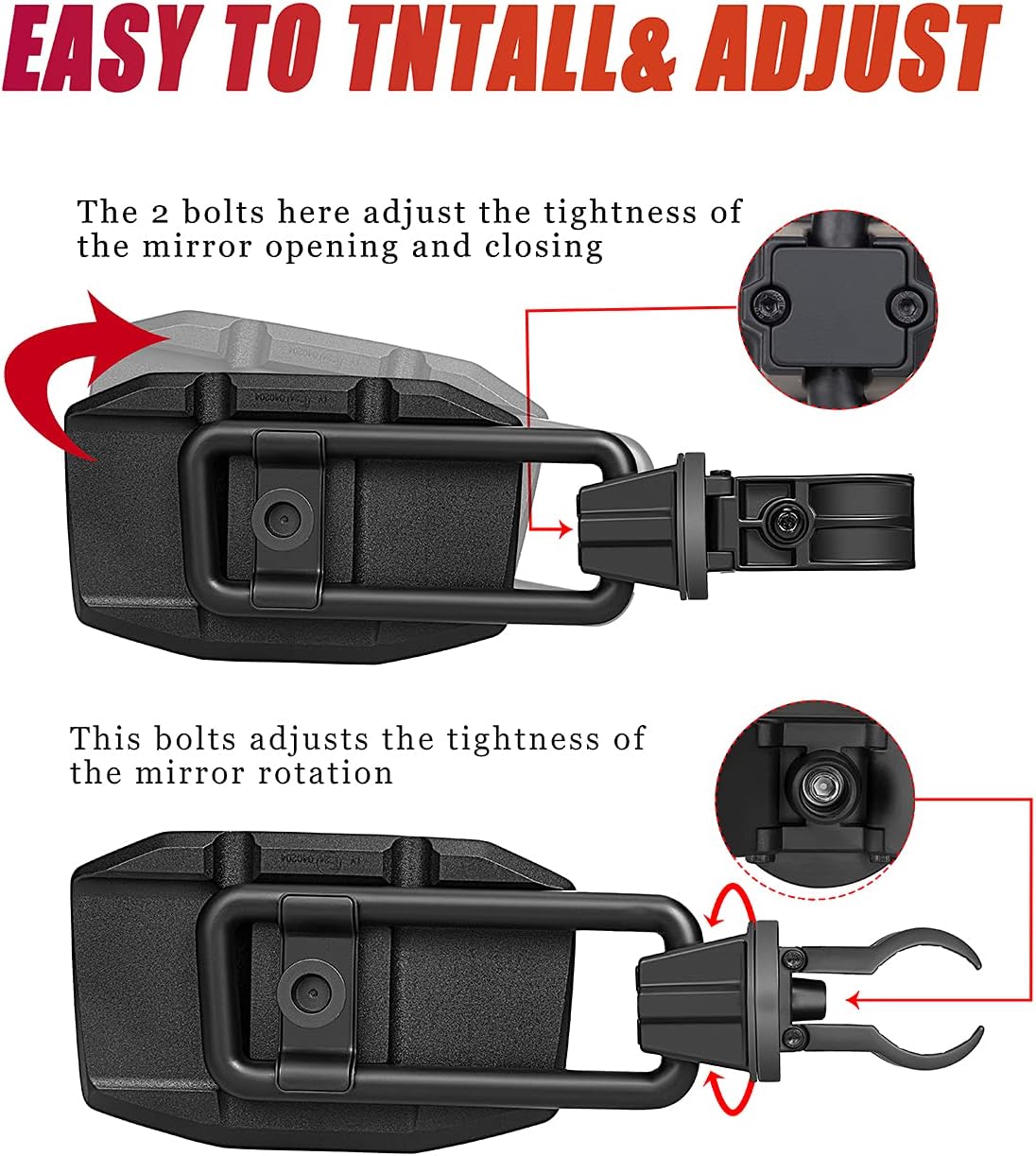 EASY TO TNTALL& ADJUST

The 2 bolts here adjust the tightness of the mirror opening and closing

This bolts adjusts the tightness of the mirror rotation