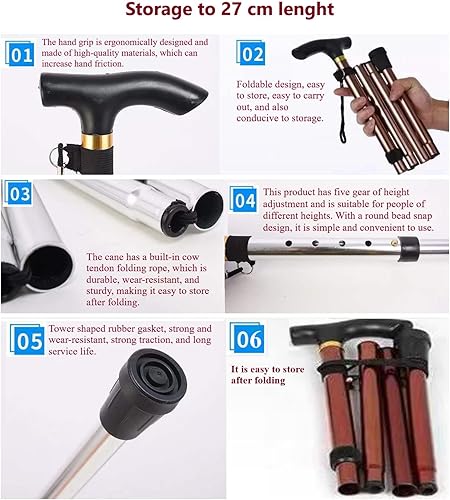 Storage to 27 cm lenght

01

The hand grip is ergonomically designed and made of high-quality materials, which can increase hand friction.

02

Foldable design, easy to store, easy to carry out, and also conducive to storage.

03

The cane has a built-in cow tendon folding rope, which is durable, wear-resistant, and sturdy, making it easy to store after folding.

04

This product has five gear of height adjustment and is suitable for people of different heights. With a round bead snap design, it is simple and convenient to use.

05

Tower shaped rubber gasket, strong and wear-resistant, strong traction, and long service life.

06

It is easy to store after folding