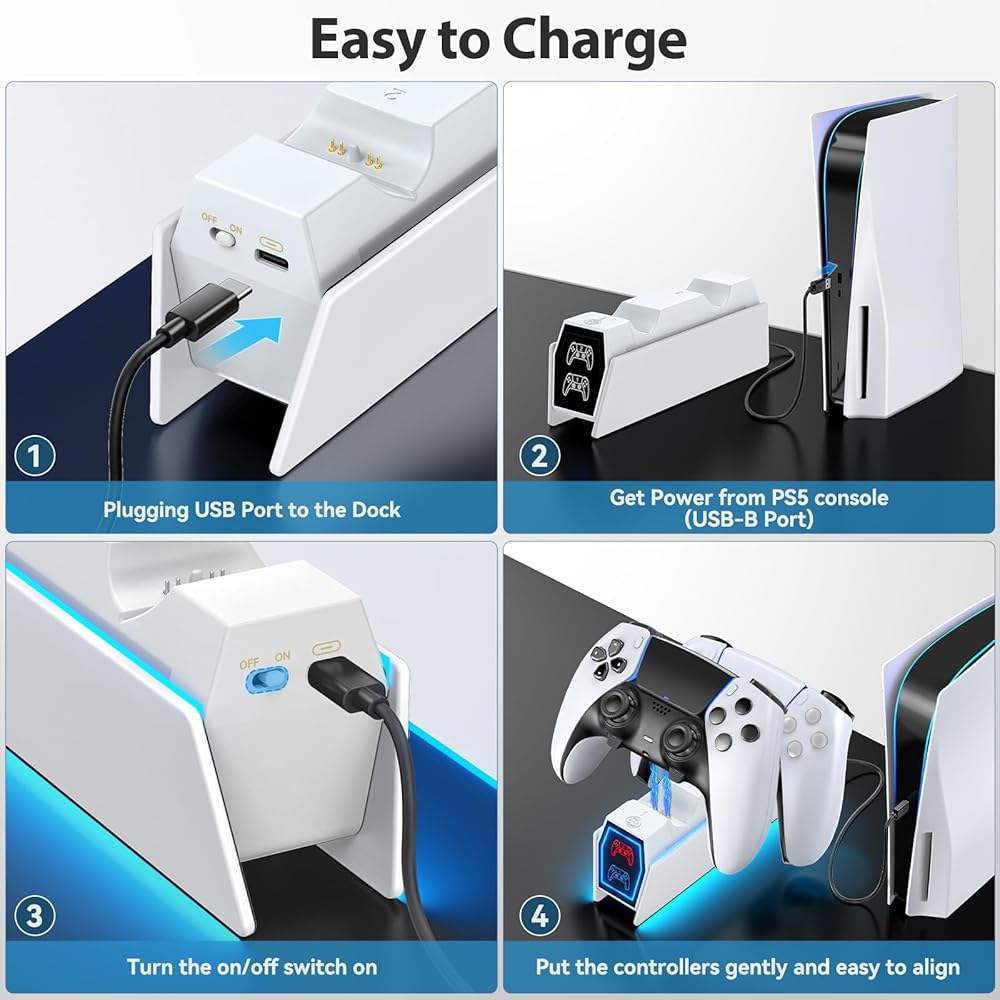 Easy to Charge

OFF ON

1

Plugging USB Port to the Dock

2

Get Power from PS5 console (USB-B Port)

OFF ON

3

Turn the on/off switch on

4

Put the controllers gently and easy to align