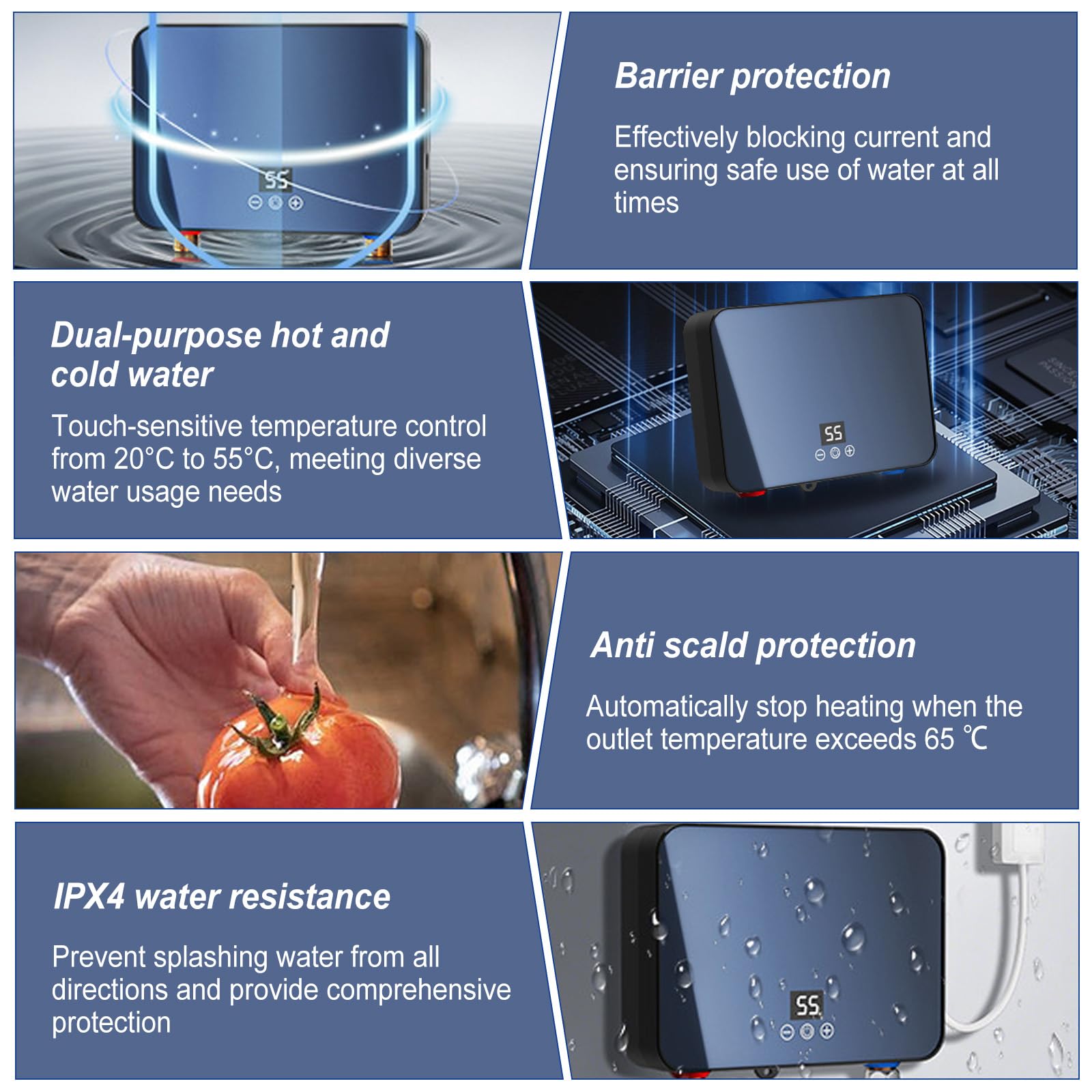 Barrier protection

Effectively blocking current and ensuring safe use of water at all times

Dual-purpose hot and cold water

Touch-sensitive temperature control from 20°C to 55°C, meeting diverse water usage needs

Anti scald protection

Automatically stop heating when the outlet temperature exceeds 65 ℃

IPX4 water resistance

Prevent splashing water from all directions and provide comprehensive protection