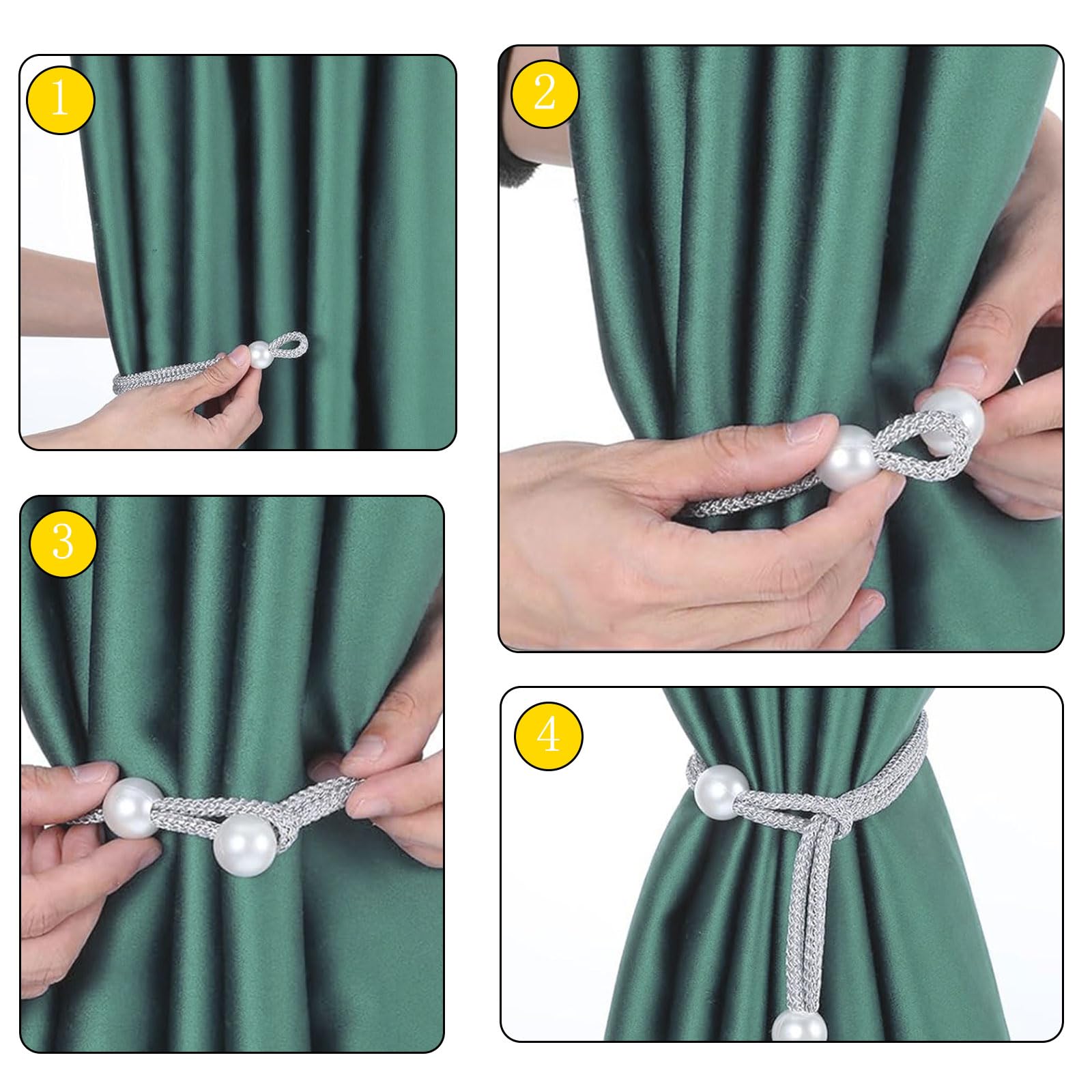 1

2

3

4