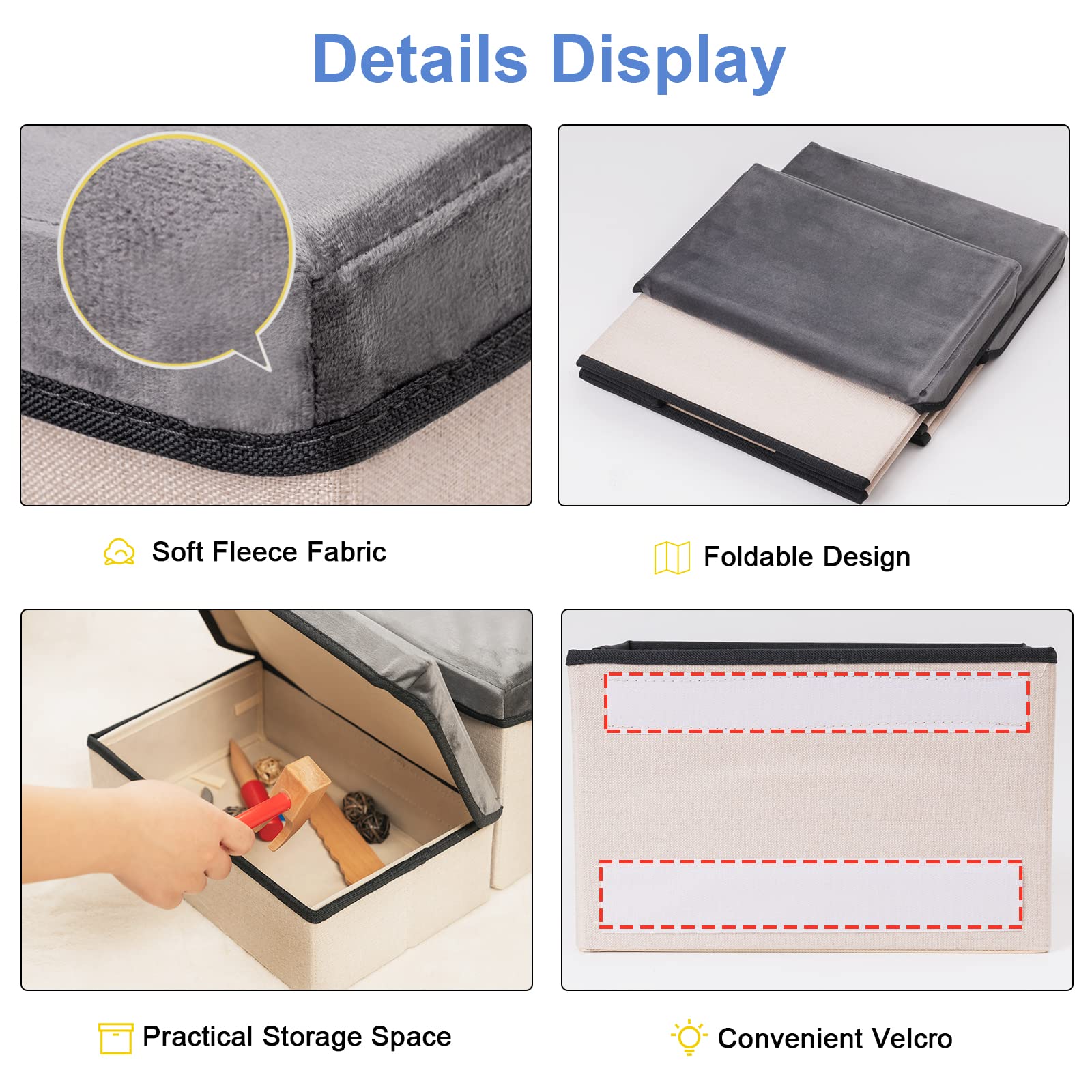 Details Display

Soft Fleece Fabric

Foldable Design

Practical Storage Space

Convenient Velcro