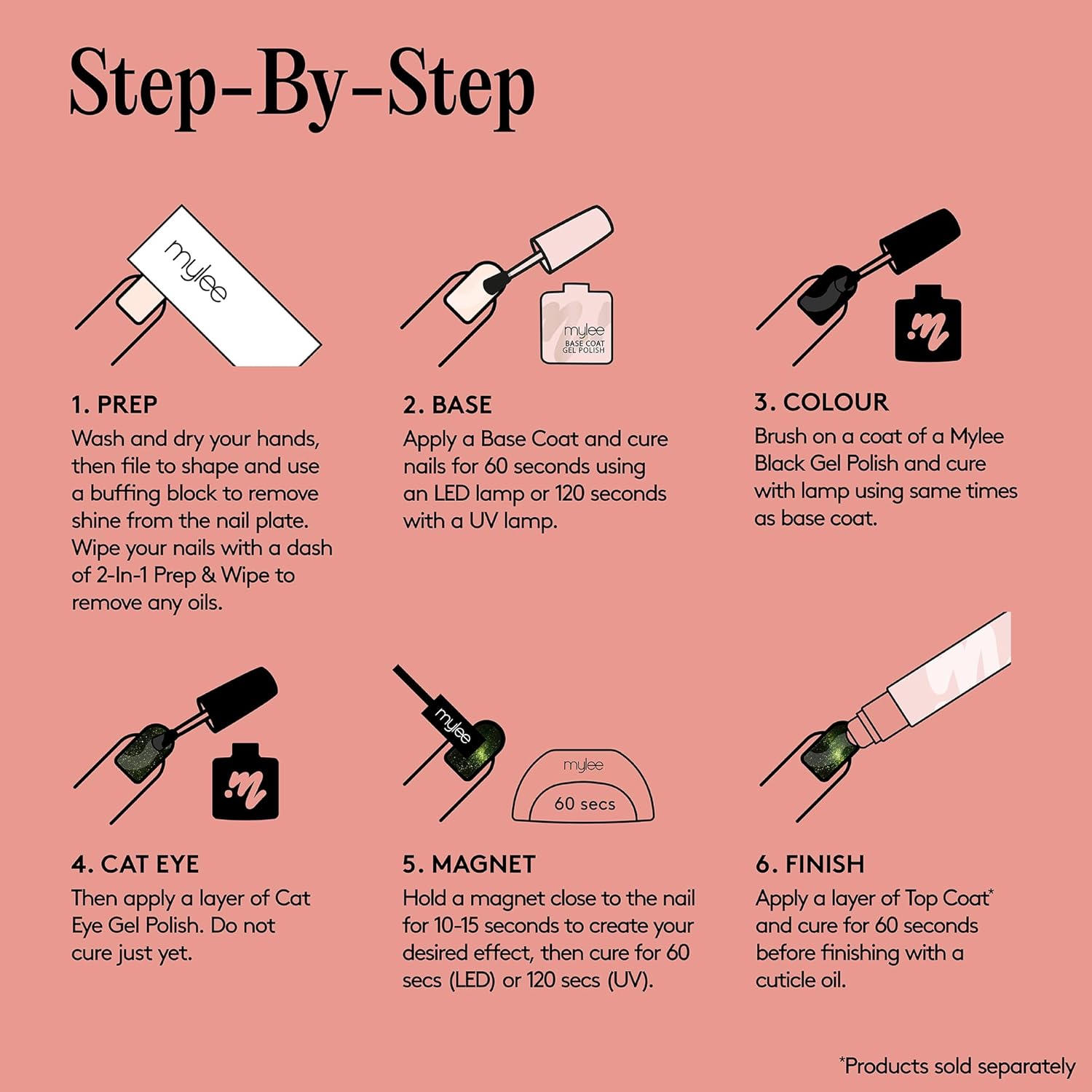 Step-By-Step

mylee

mylee
BASE COAT
GEL POLISH

1. PREP
Wash and dry your hands, then file to shape and use a buffing block to remove shine from the nail plate. Wipe your nails with a dash of 2-In-1 Prep & Wipe to remove any oils.

2. BASE
Apply a Base Coat and cure nails for 60 seconds using an LED lamp or 120 seconds with a UV lamp.

3. COLOUR
Brush on a coat of a Mylee Black Gel Polish and cure with lamp using same times as base coat.

mylee

mylee
60 secs

4. CAT EYE
Then apply a layer of Cat Eye Gel Polish. Do not cure just yet.

5. MAGNET
Hold a magnet close to the nail for 10-15 seconds to create your desired effect, then cure for 60 secs (LED) or 120 secs (UV).

6. FINISH
Apply a layer of Top Coat* and cure for 60 seconds before finishing with a cuticle oil.

*Products sold separately