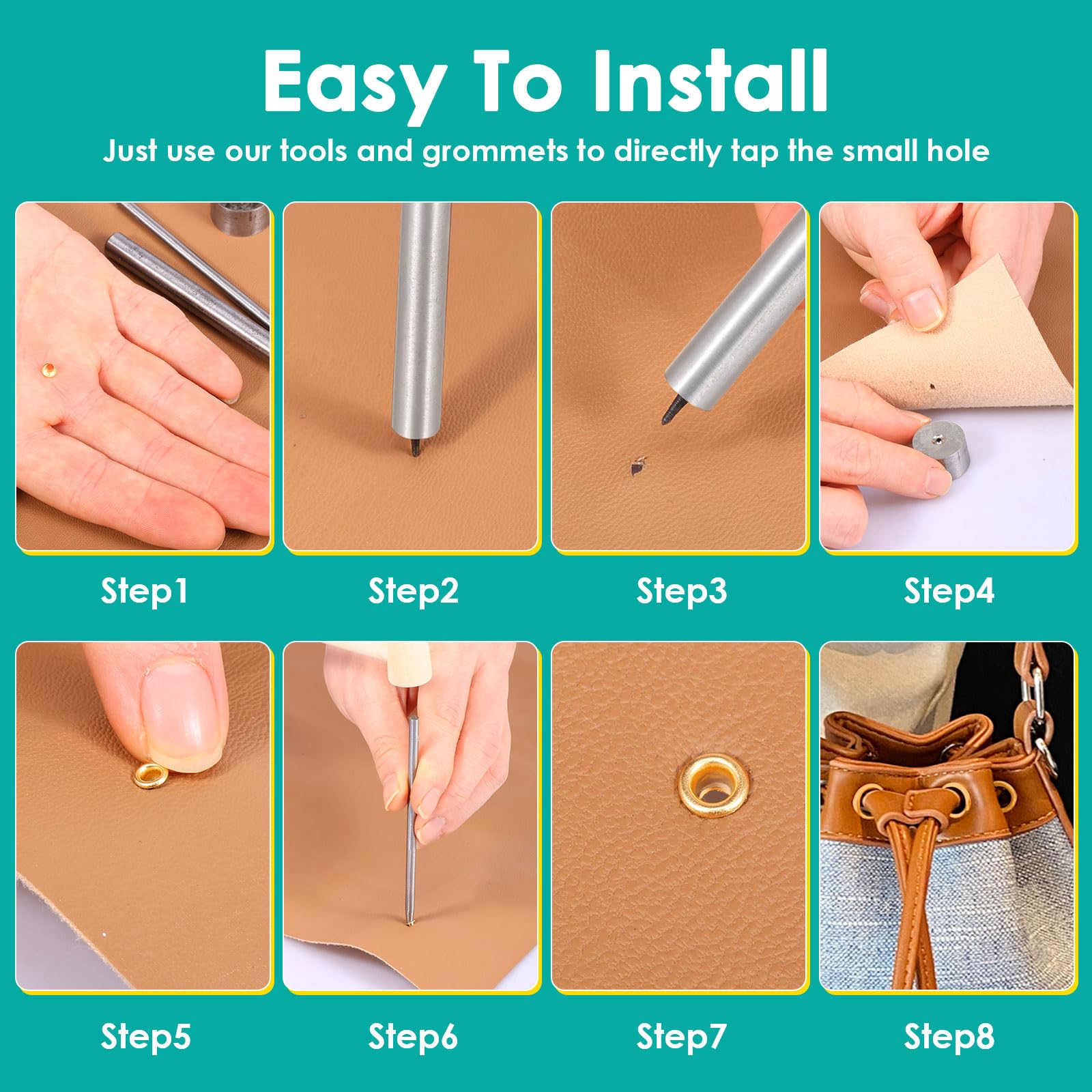 Easy To Install

Just use our tools and grommets to directly tap the small hole

Step1

Step2

Step3

Step4

Step5

Step6

Step7

Step8