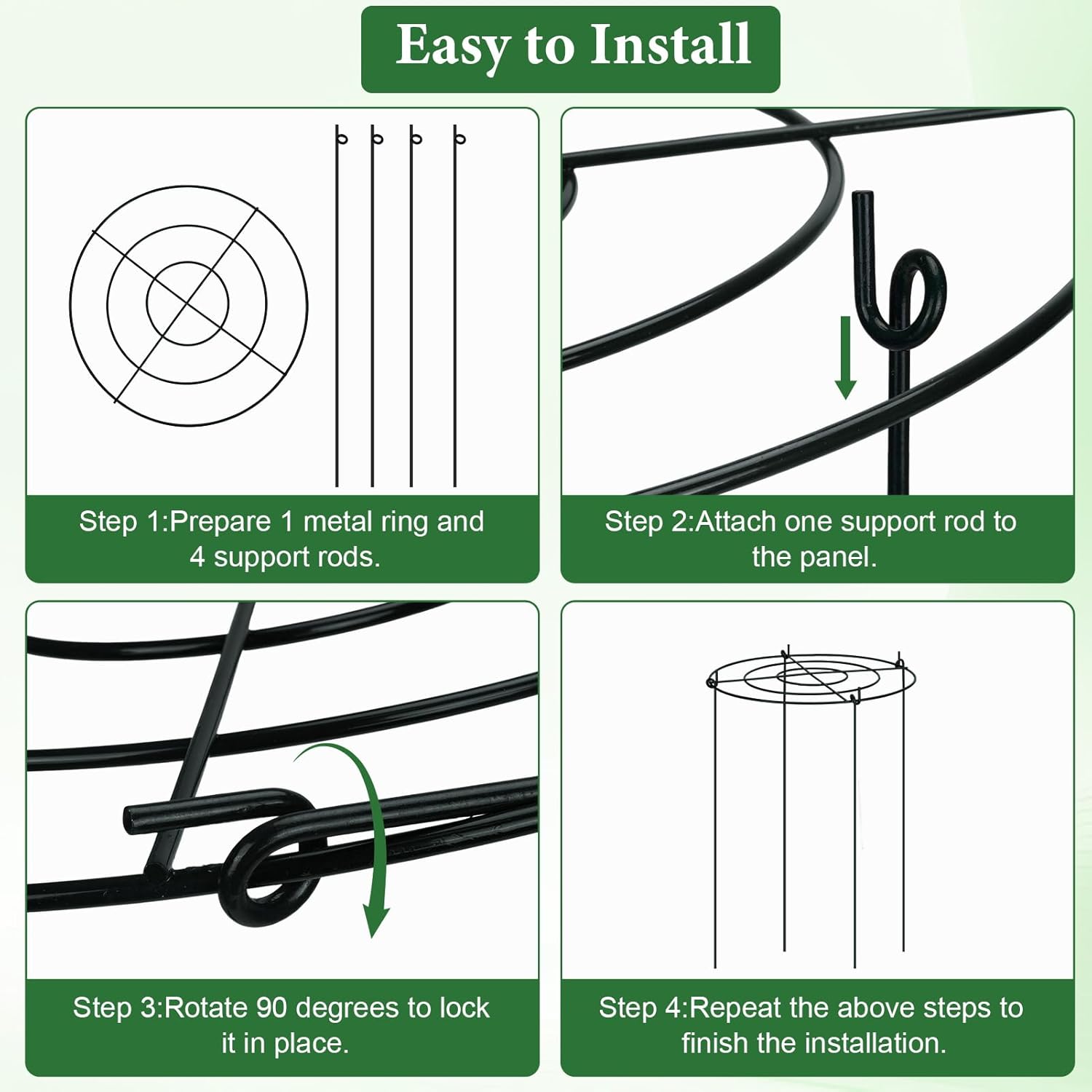 Easy to Install

Step 1:Prepare 1 metal ring and 4 support rods.

Step 2:Attach one support rod to the panel.

Step 3:Rotate 90 degrees to lock it in place.

Step 4:Repeat the above steps to finish the installation.