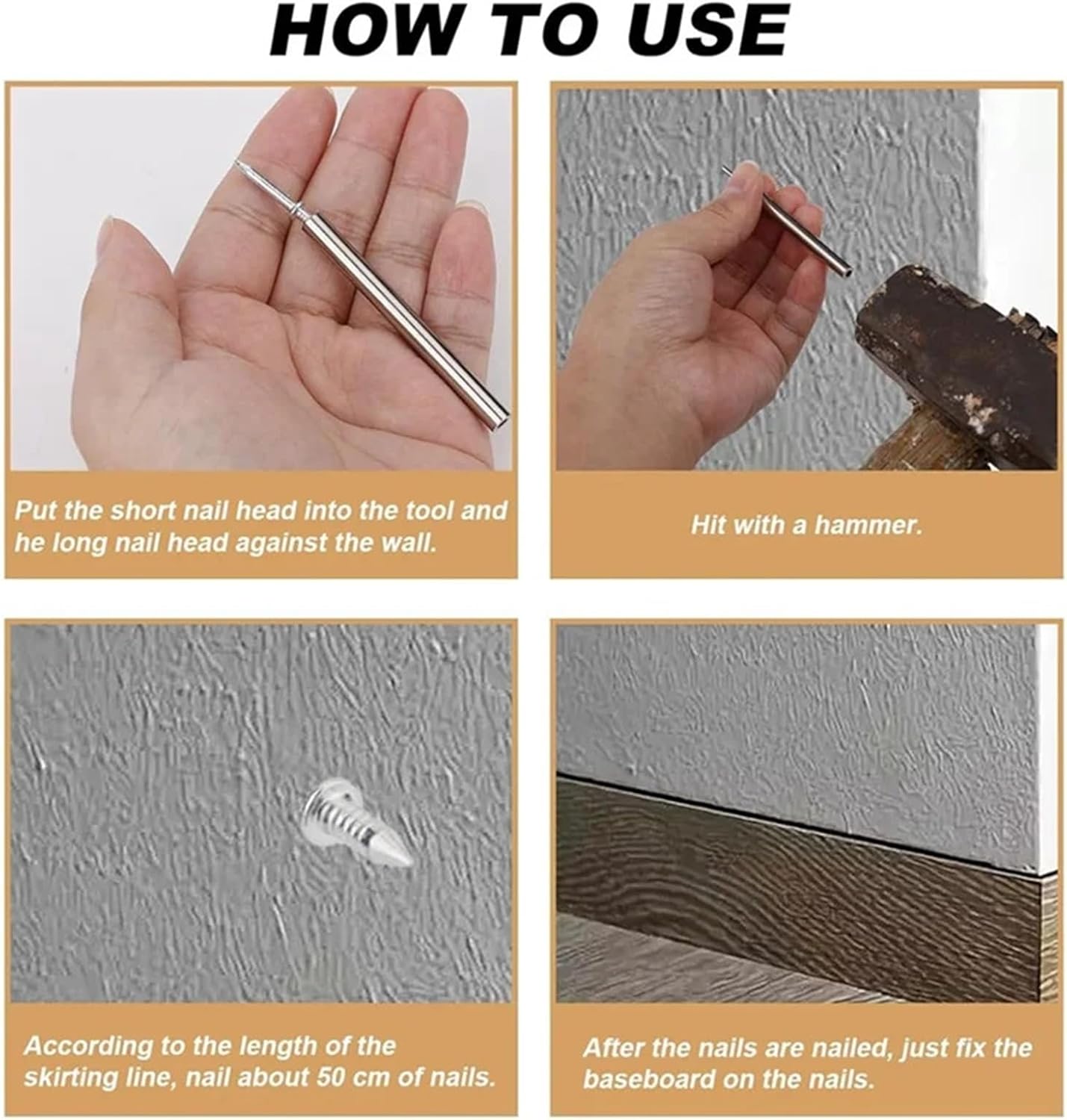 HOW TO USE

Put the short nail head into the tool and he long nail head against the wall.

Hit with a hammer.

According to the length of the skirting line, nail about 50 cm of nails.

After the nails are nailed, just fix the baseboard on the nails.