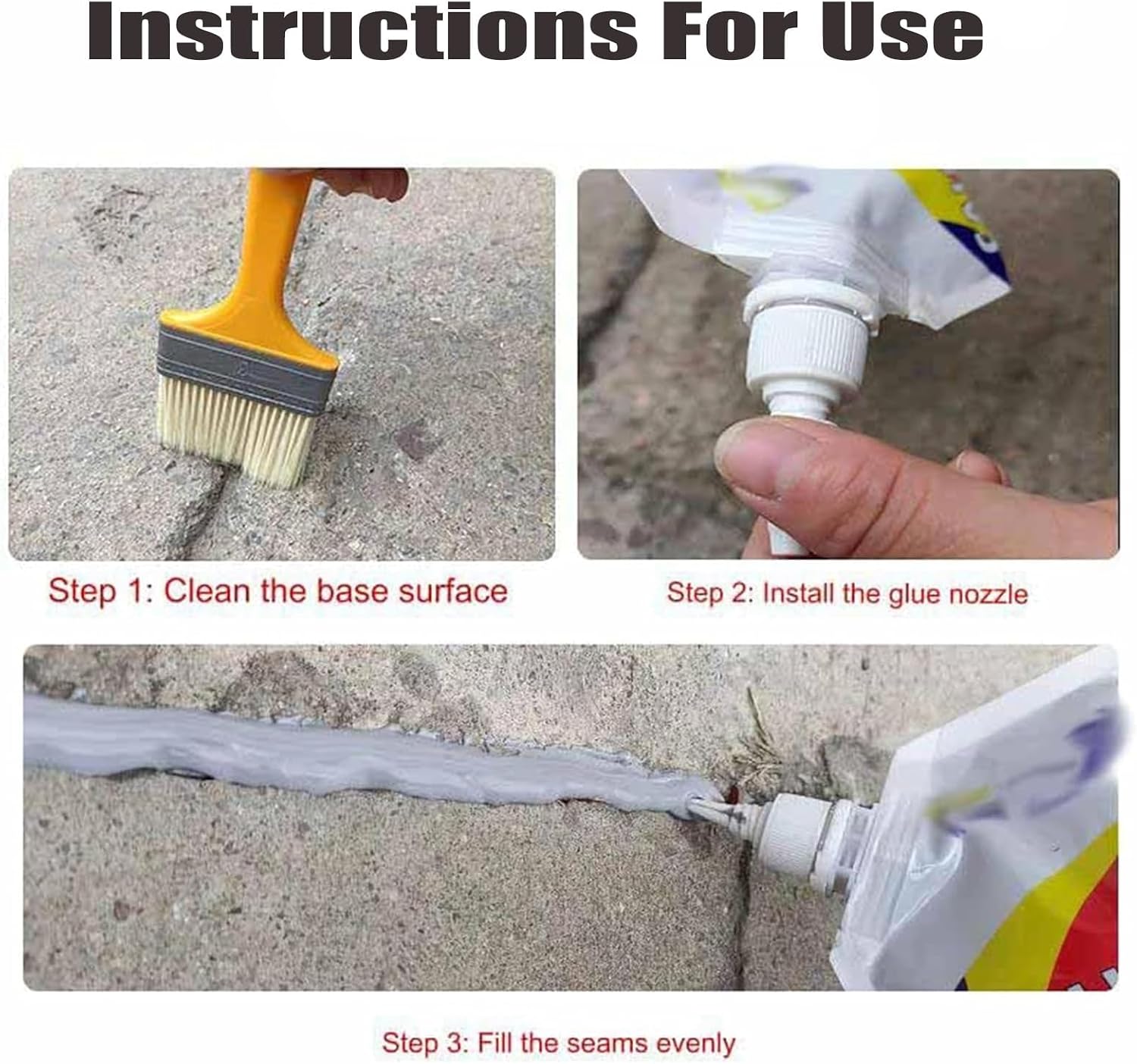 Instructions For Use

Step 1: Clean the base surface

Step 2: Install the glue nozzle

Step 3: Fill the seams evenly