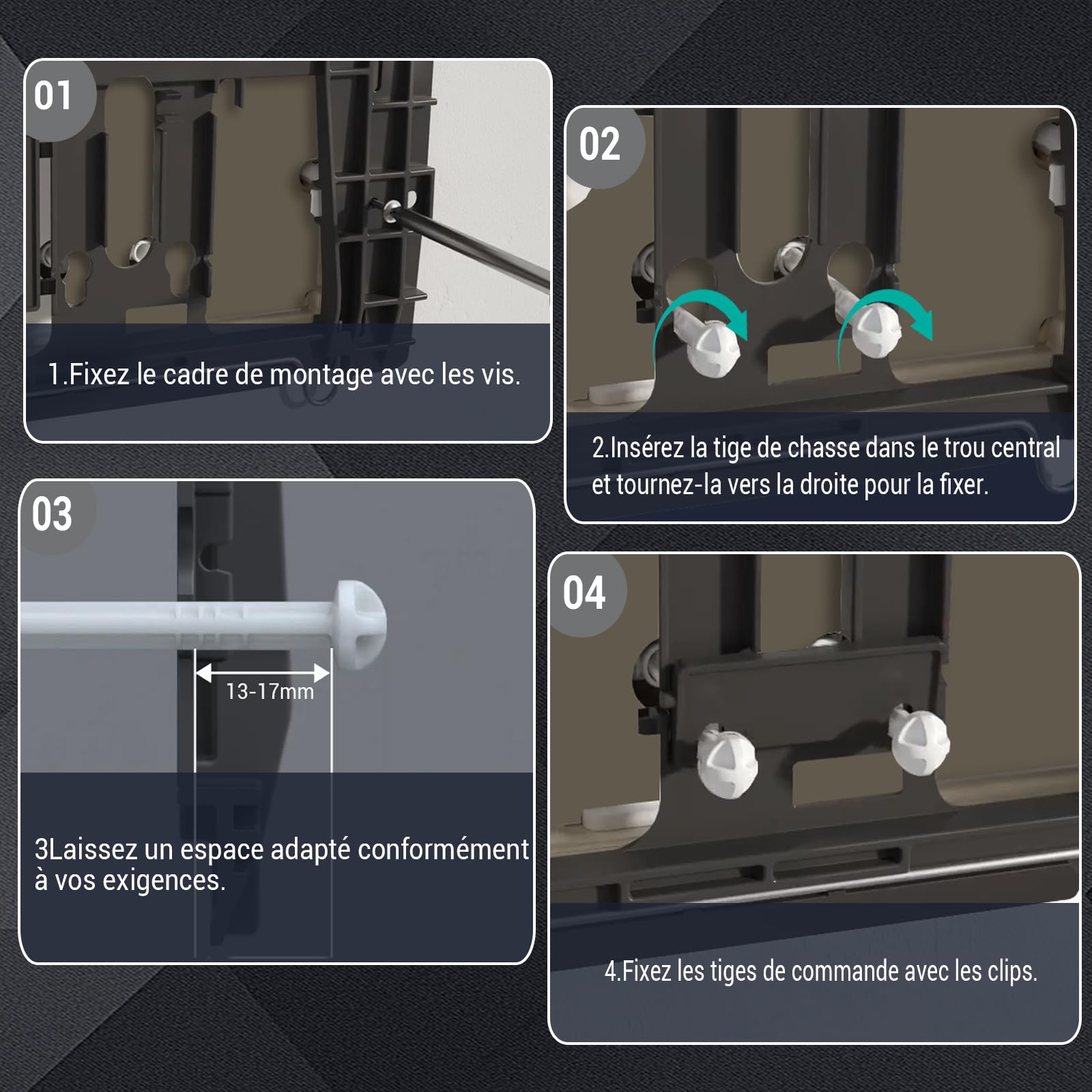 01

1.Fixez le cadre de montage avec les vis.

02

2.Insérez la tige de chasse dans le trou central et tournez-la vers la droite pour la fixer.

03

13-17mm

3Laissez un espace adapté conformément à vos exigences.

04

4.Fixez les tiges de commande avec les clips.