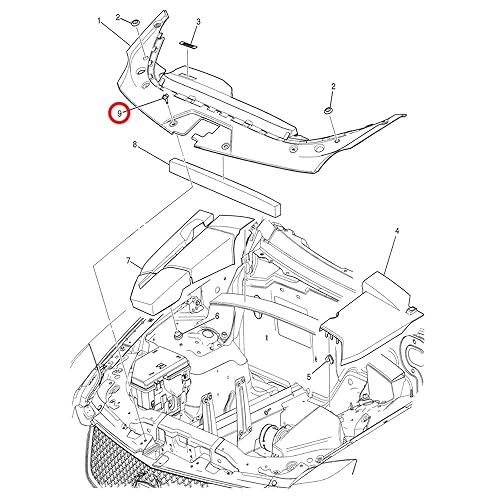 1
2
3
2
9
8
7
4
6
5