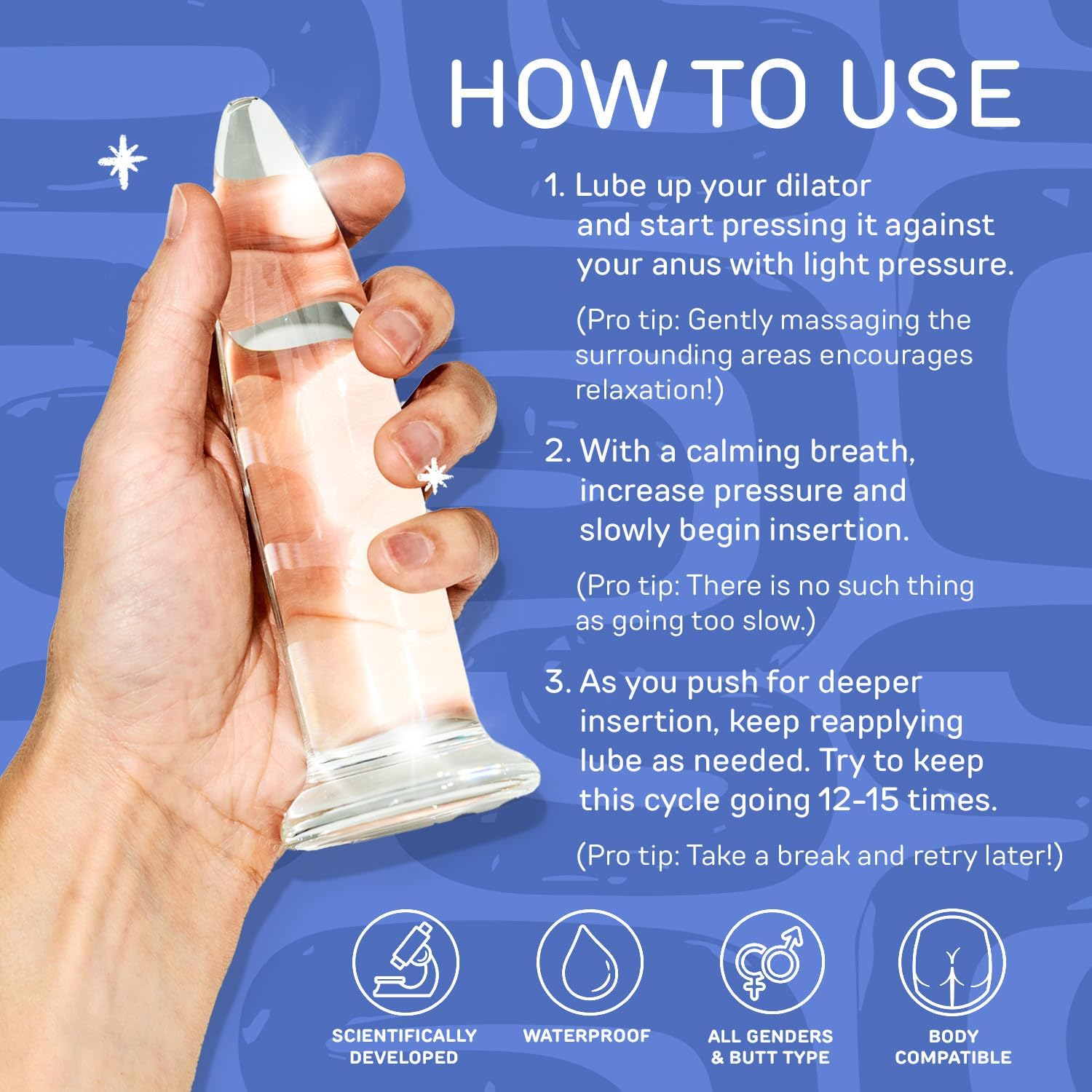 HOW TO USE

1. Lube up your dilator and start pressing it against your anus with light pressure.

(Pro tip: Gently massaging the surrounding areas encourages relaxation!)

2. With a calming breath, increase pressure and slowly begin insertion.

(Pro tip: There is no such thing as going too slow.)

3. As you push for deeper insertion, keep reapplying lube as needed. Try to keep this cycle going 12-15 times.

(Pro tip: Take a break and retry later!)

SCIENTIFICALLY DEVELOPED

WATERPROOF

ALL GENDERS & BUTT TYPE

BODY COMPATIBLE