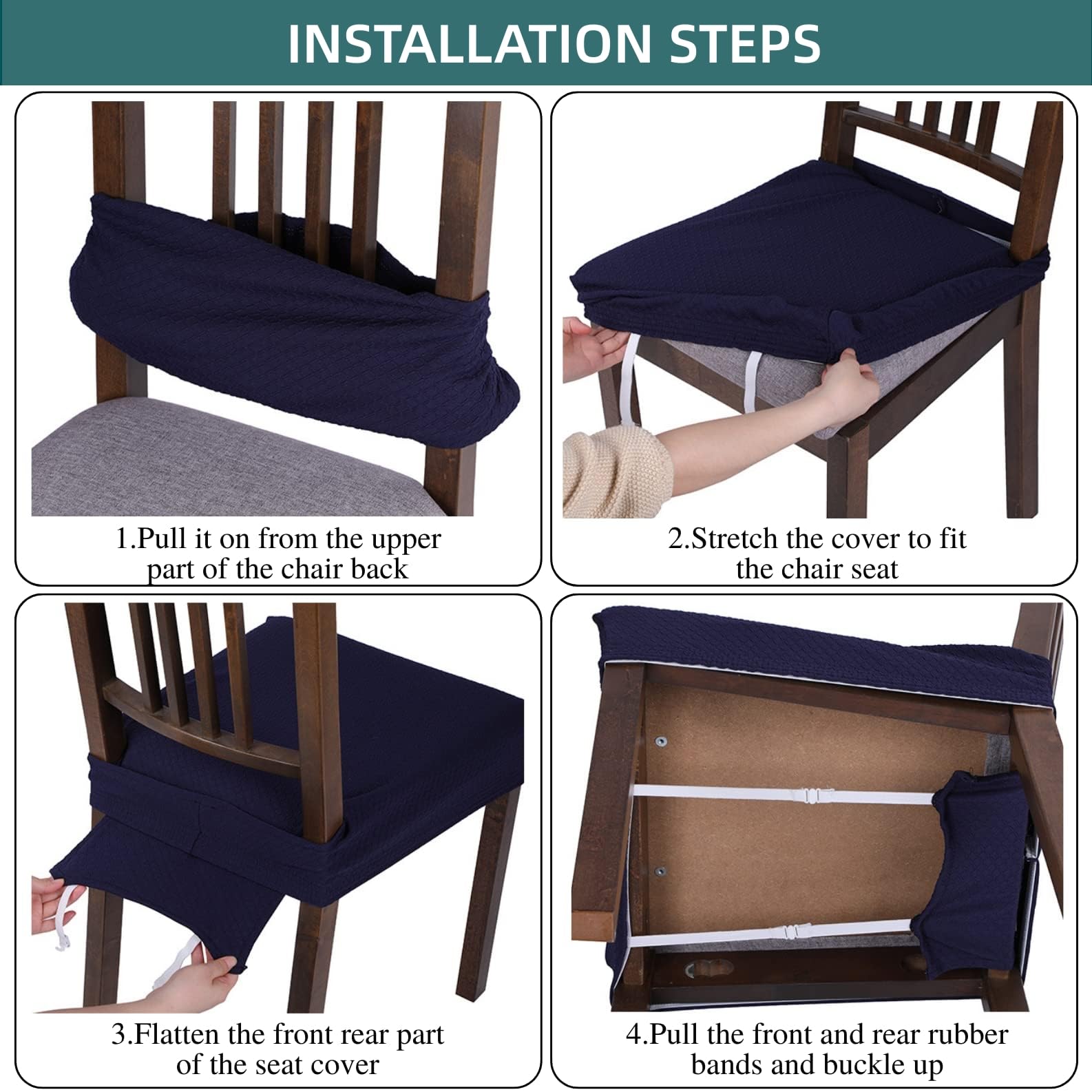 INSTALLATION STEPS

1.Pull it on from the upper part of the chair back

2.Stretch the cover to fit the chair seat

3.Flatten the front rear part of the seat cover

4.Pull the front and rear rubber bands and buckle up