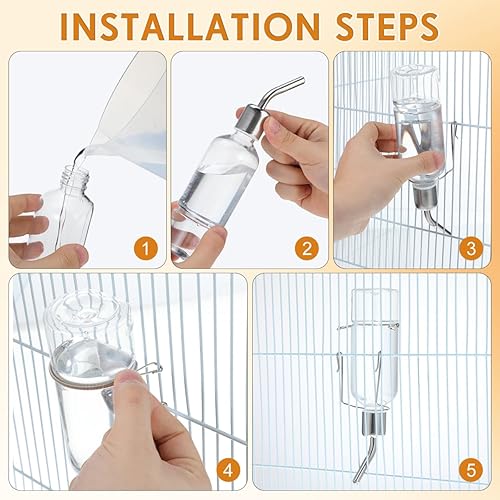 INSTALLATION STEPS

1

2

3

4

5