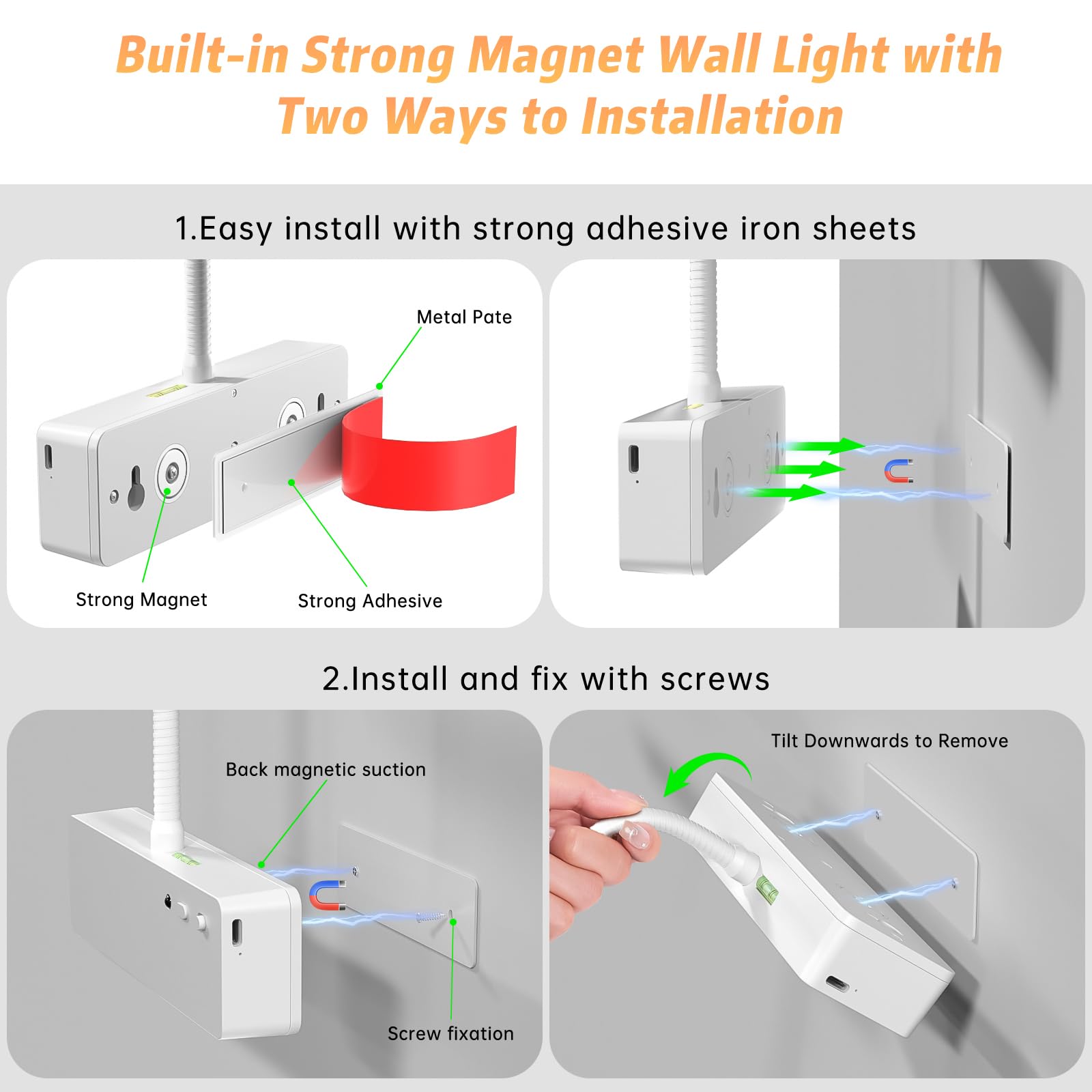 Built-in Strong Magnet Wall Light with Two Ways to Installation

1.Easy install with strong adhesive iron sheets

Metal Pate

Strong Magnet

Strong Adhesive

2.Install and fix with screws

Back magnetic suction

Screw fixation

Tilt Downwards to Remove