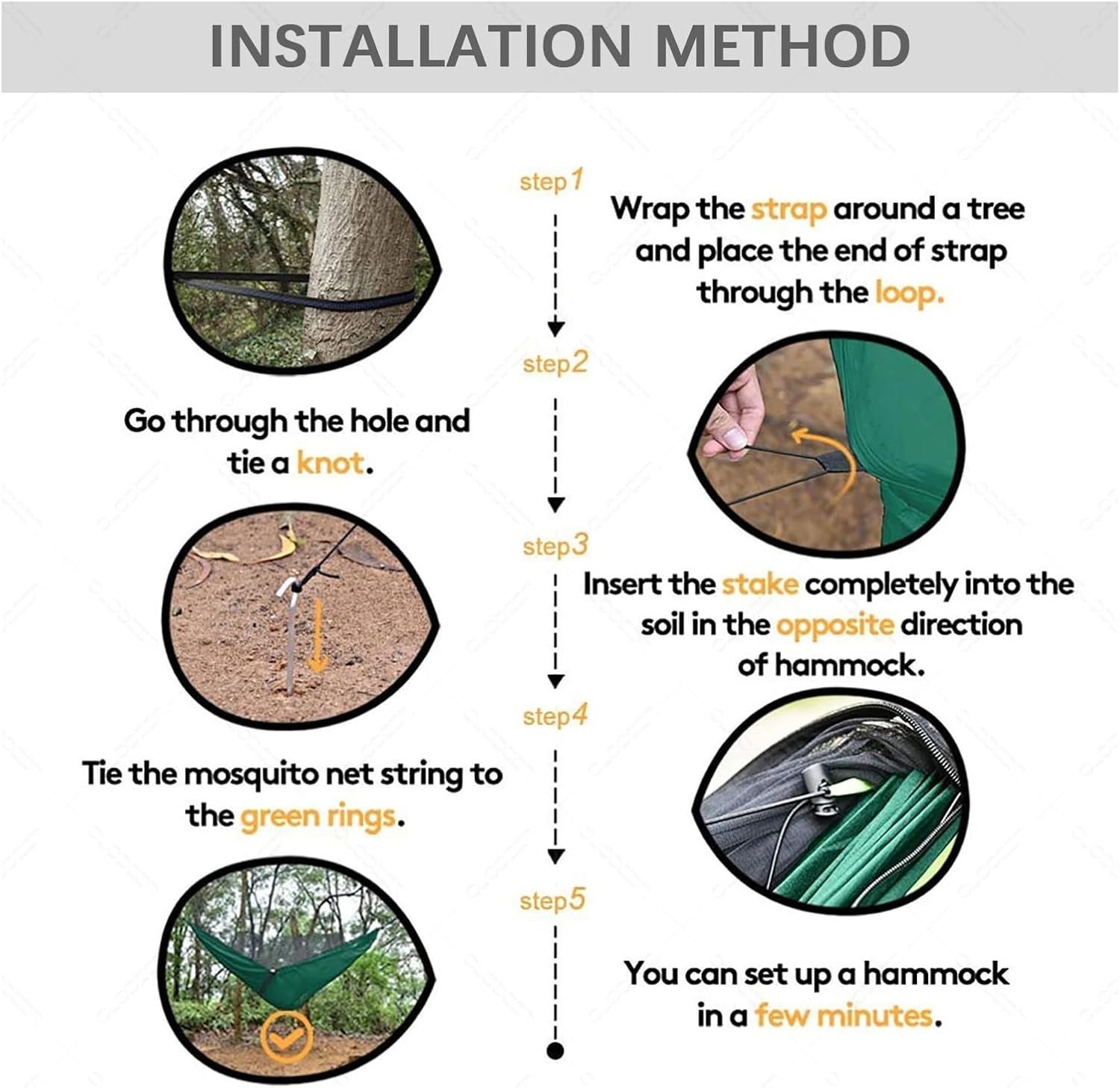 INSTALLATION METHOD

step1

Wrap the strap around a tree and place the end of strap through the loop.

step2

Go through the hole and tie a knot.

step3

Insert the stake completely into the soil in the opposite direction of hammock.

step4

Tie the mosquito net string to the green rings.

step5

You can set up a hammock in a few minutes.