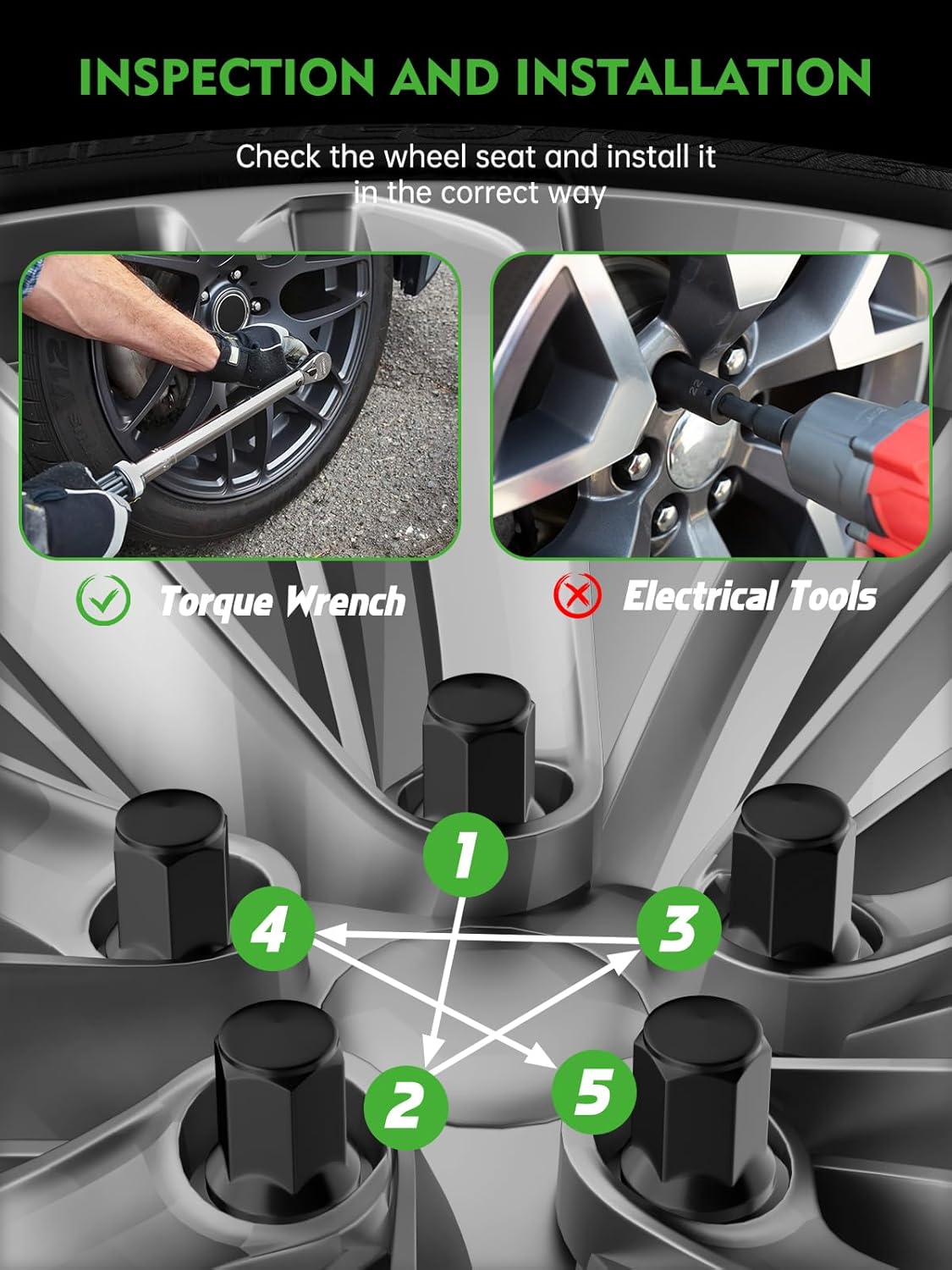 INSPECTION AND INSTALLATION

Check the wheel seat and install it in the correct way

Torque Wrench

Electrical Tools

1

4

3

2

5