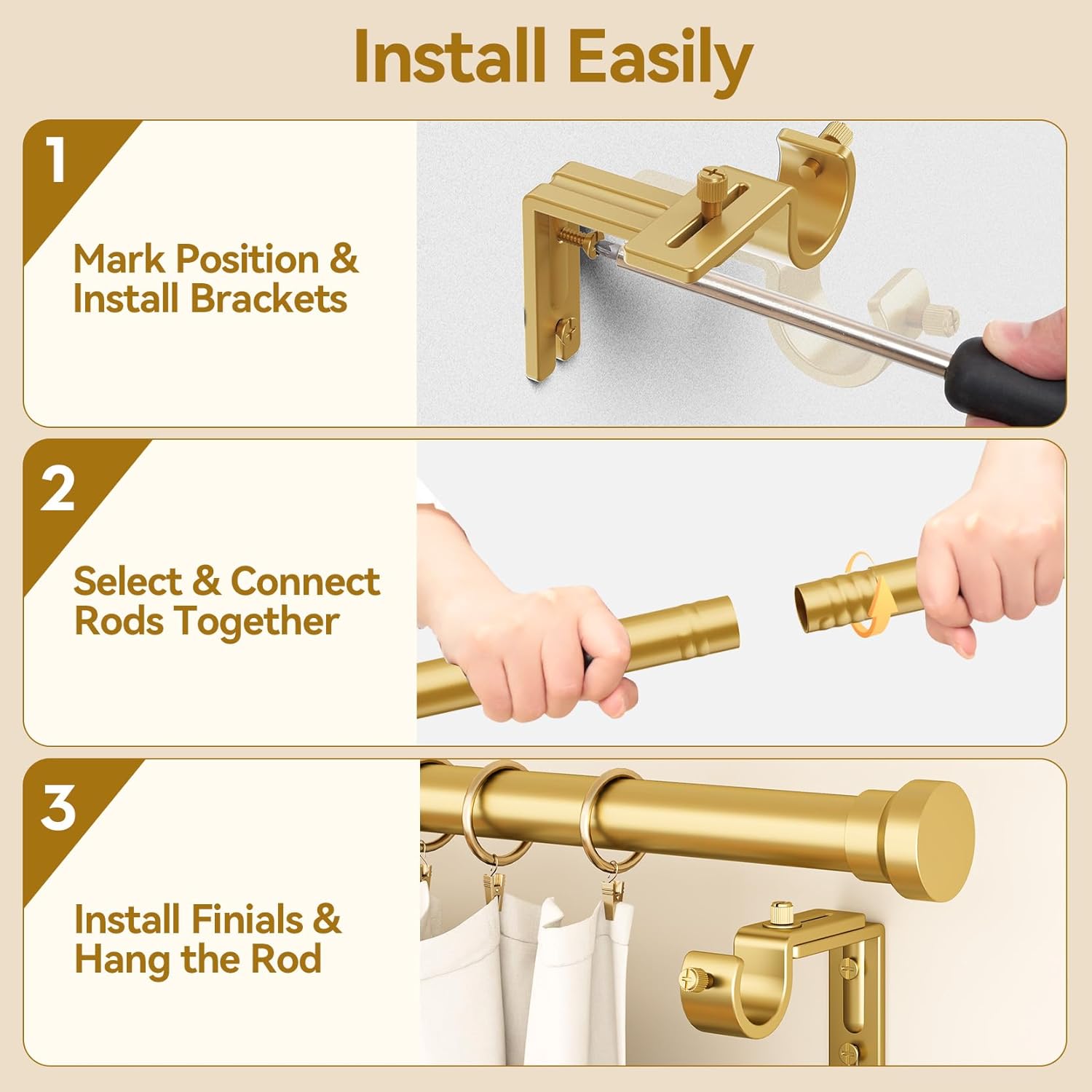 Install Easily

1

Mark Position & Install Brackets

2

Select & Connect Rods Together

3

Install Finials & Hang the Rod