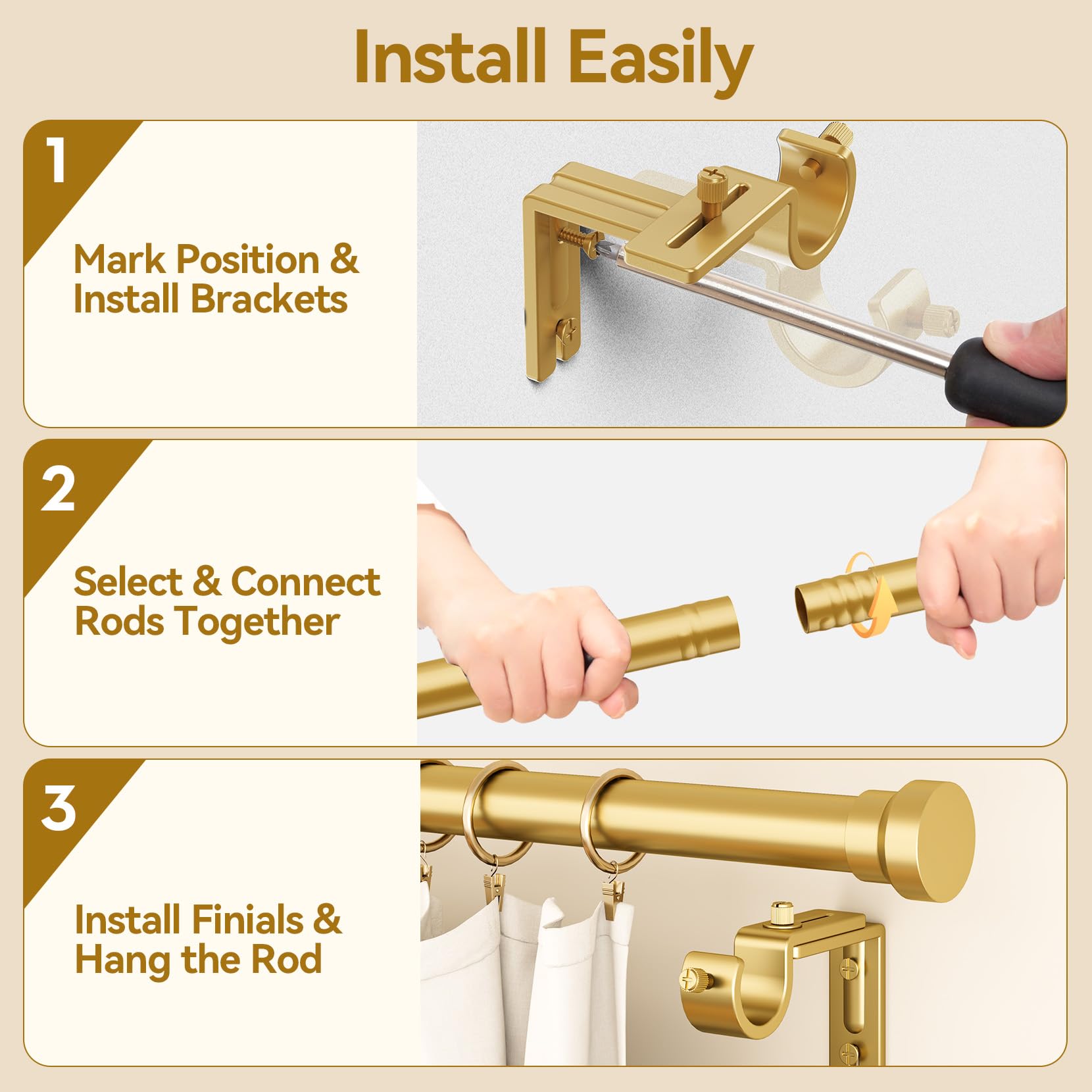 Install Easily

1

Mark Position & Install Brackets

2

Select & Connect Rods Together

3

Install Finials & Hang the Rod