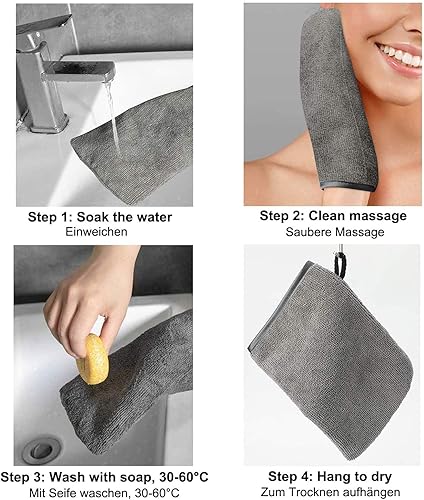 Step 1: Soak the water
Einweichen

Step 2: Clean massage
Saubere Massage

Step 3: Wash with soap, 30-60°C
Mit Seife waschen, 30-60°C

Step 4: Hang to dry
Zum Trocknen aufhängen