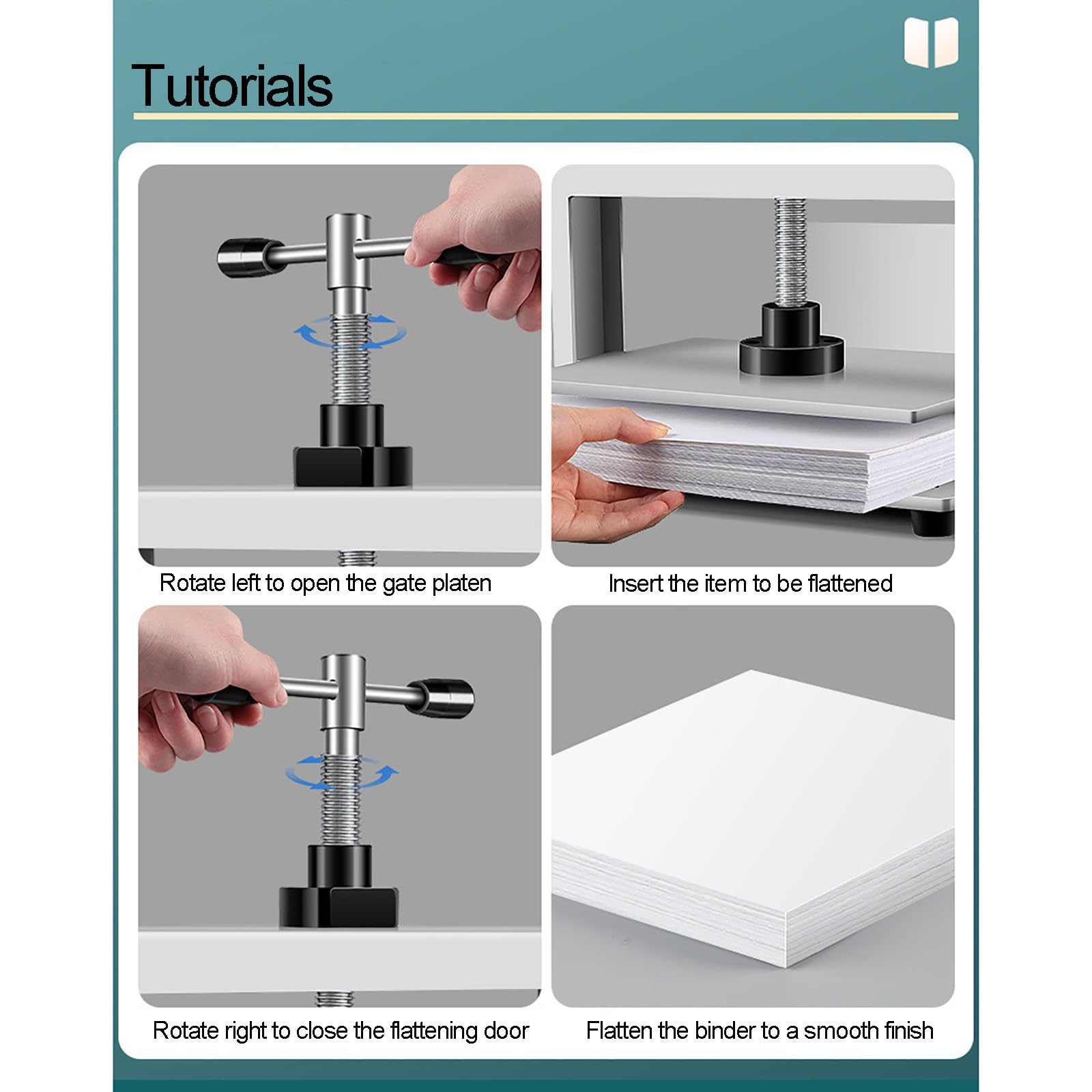 Tutorials

Rotate left to open the gate platen

Insert the item to be flattened

Rotate right to close the flattening door

Flatten the binder to a smooth finish