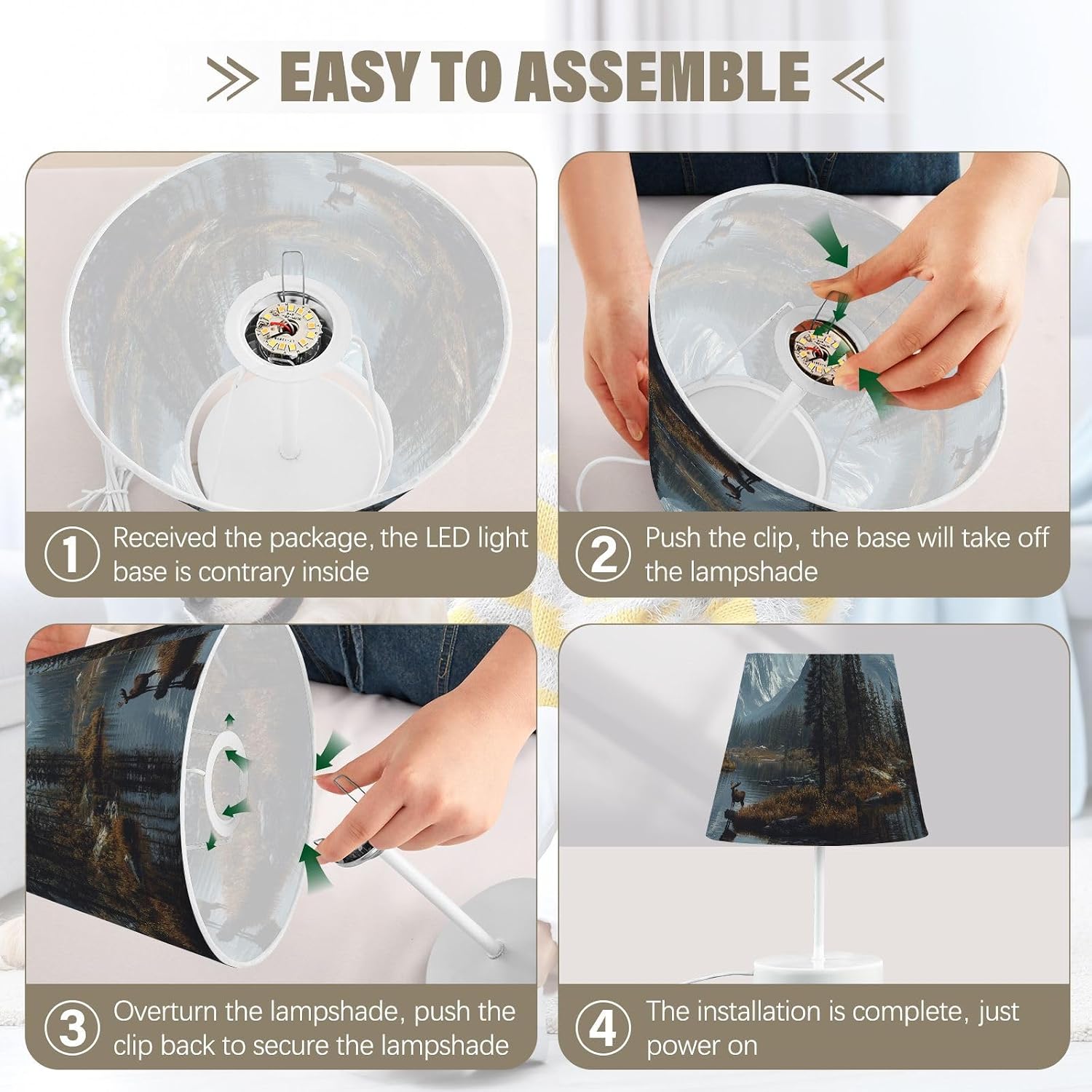 EASY TO ASSEMBLE

1 Received the package, the LED light base is contrary inside

2 Push the clip, the base will take off the lampshade

3 Overturn the lampshade, push the clip back to secure the lampshade

4 The installation is complete, just power on