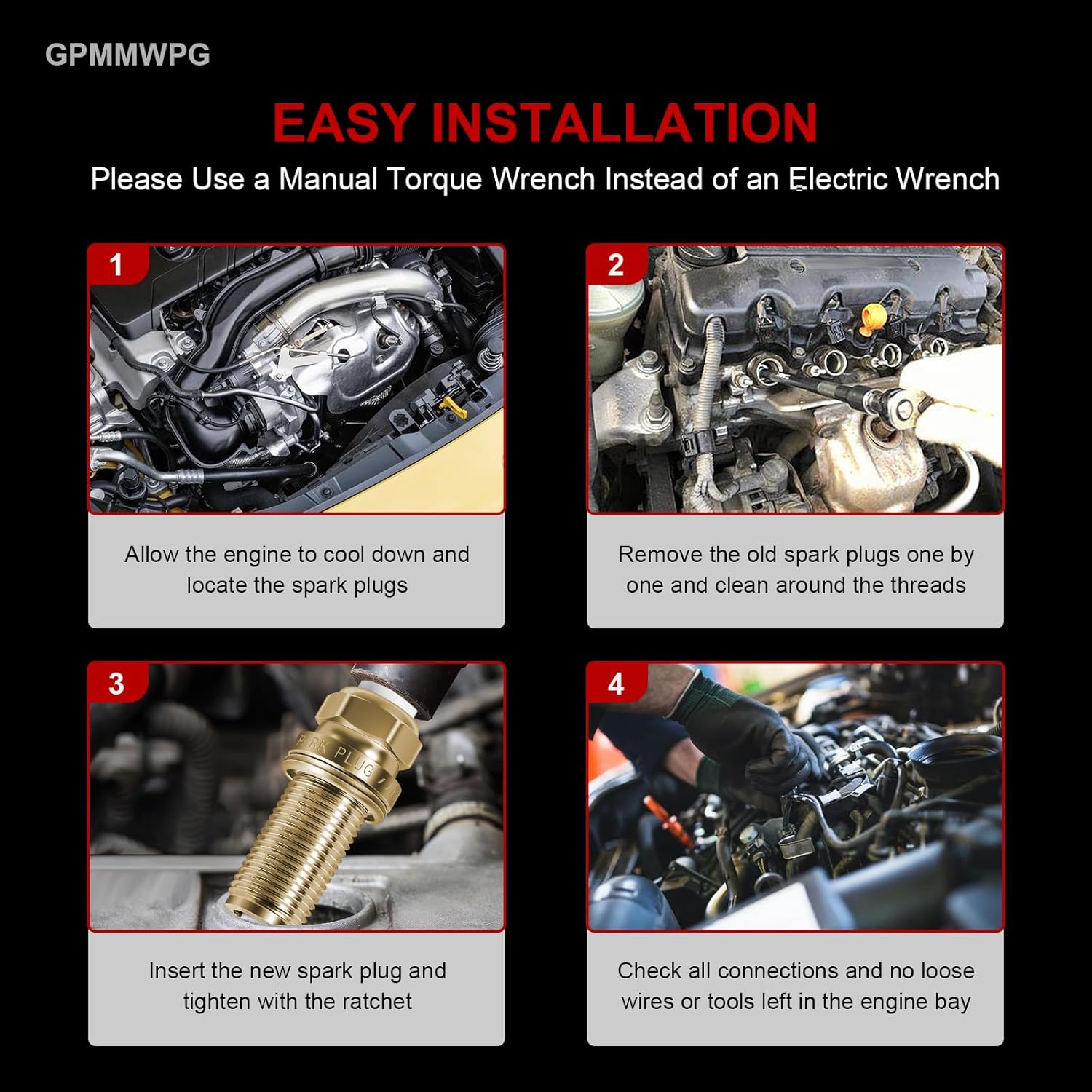 GPMMWPG

EASY INSTALLATION

Please Use a Manual Torque Wrench Instead of an Electric Wrench

1

Allow the engine to cool down and locate the spark plugs

2

Remove the old spark plugs one by one and clean around the threads

3

SPARK PLUG

Insert the new spark plug and tighten with the ratchet

4

Check all connections and no loose wires or tools left in the engine bay