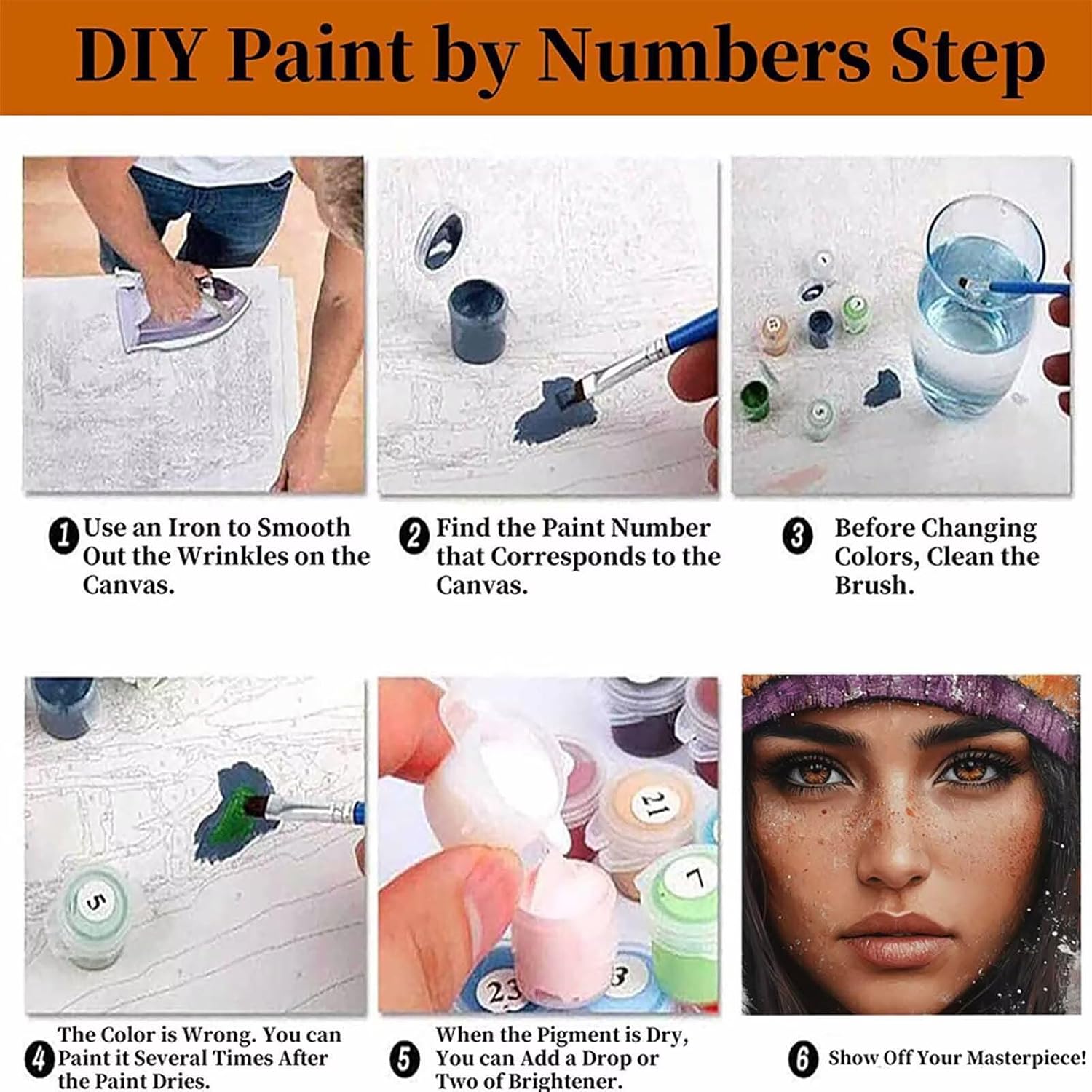 DIY Paint by Numbers Step

1 Use an Iron to Smooth Out the Wrinkles on the Canvas.

2 Find the Paint Number that Corresponds to the Canvas.

3 Before Changing Colors, Clean the Brush.

5

21

7

23

3

4 The Color is Wrong. You can Paint it Several Times After the Paint Dries.

5 When the Pigment is Dry, You can Add a Drop or Two of Brightener.

6 Show Off Your Masterpiece!