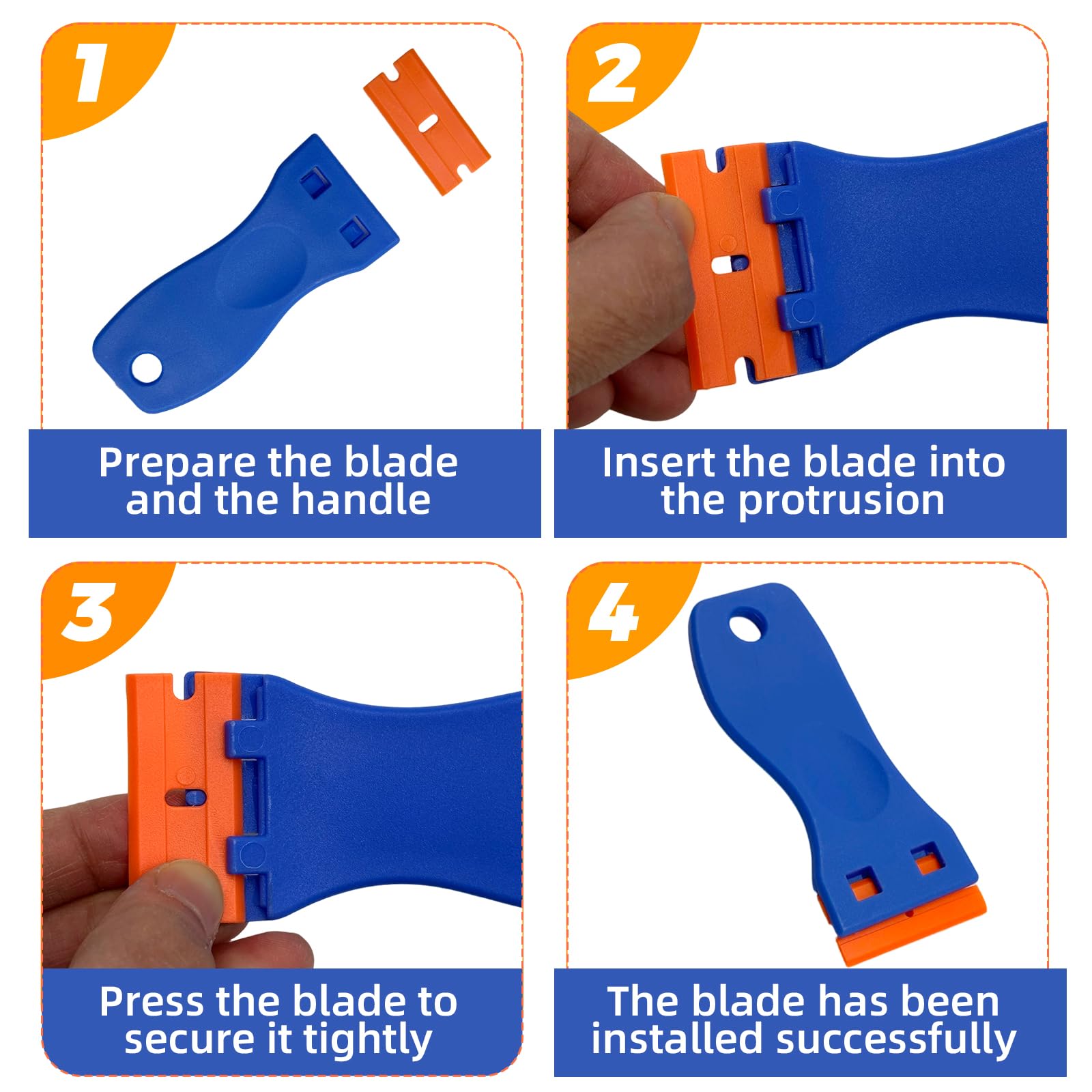 1

Prepare the blade and the handle

2

Insert the blade into the protrusion

3

Press the blade to secure it tightly

4

The blade has been installed successfully