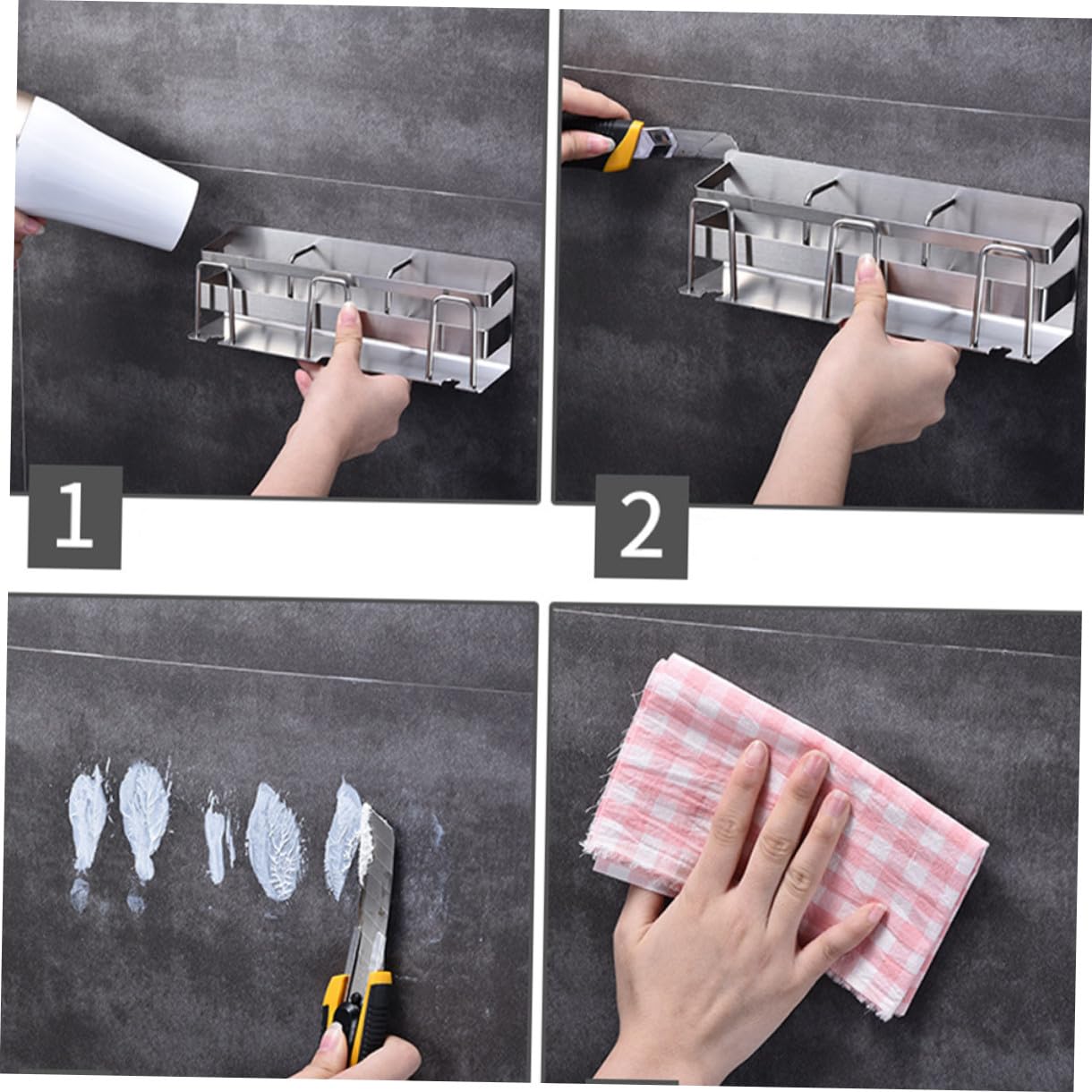 1

2