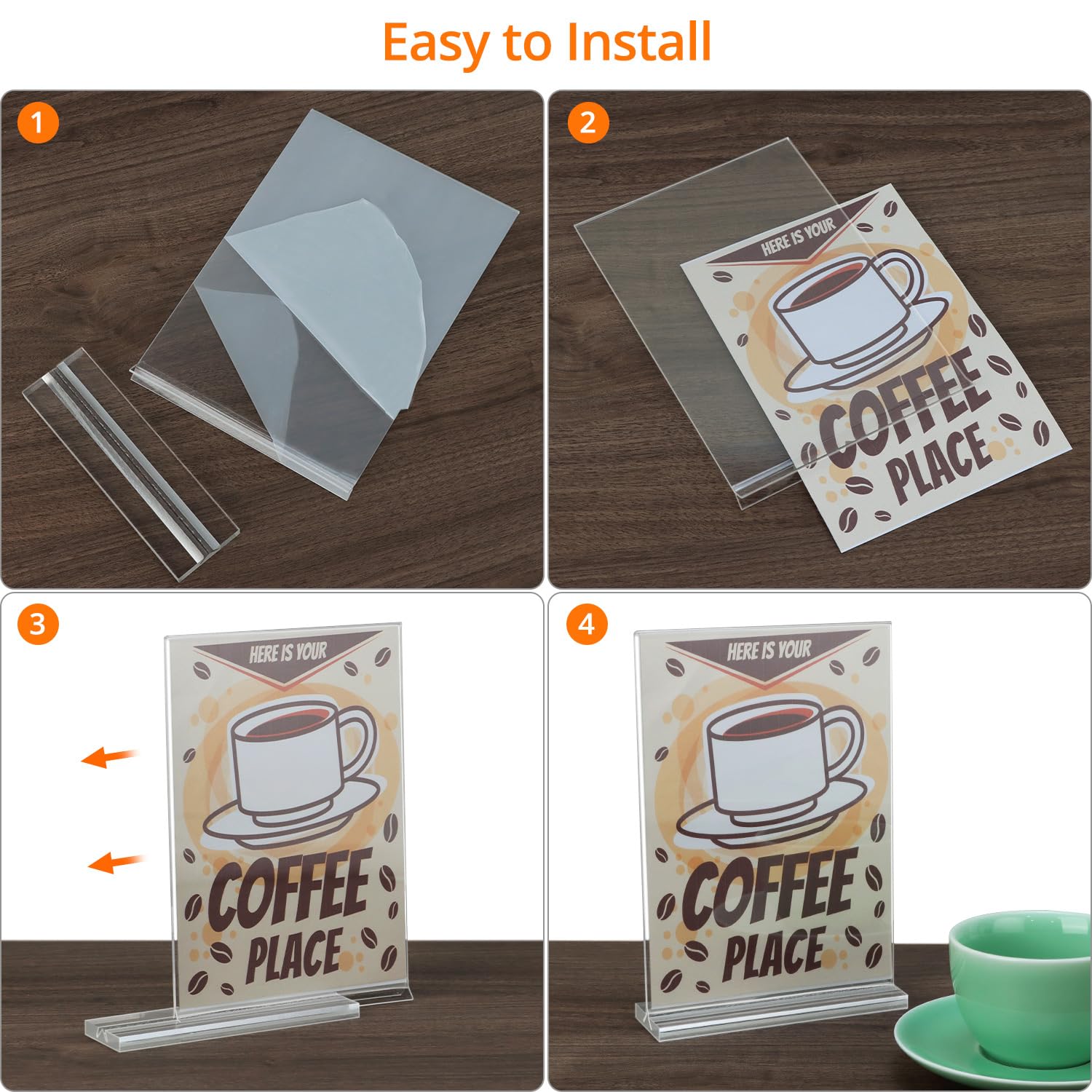 Easy to Install

1

2

HERE IS YOUR

COFFEE PLACE

3

HERE IS YOUR

COFFEE PLACE

4

HERE IS YOUR

COFFEE PLACE