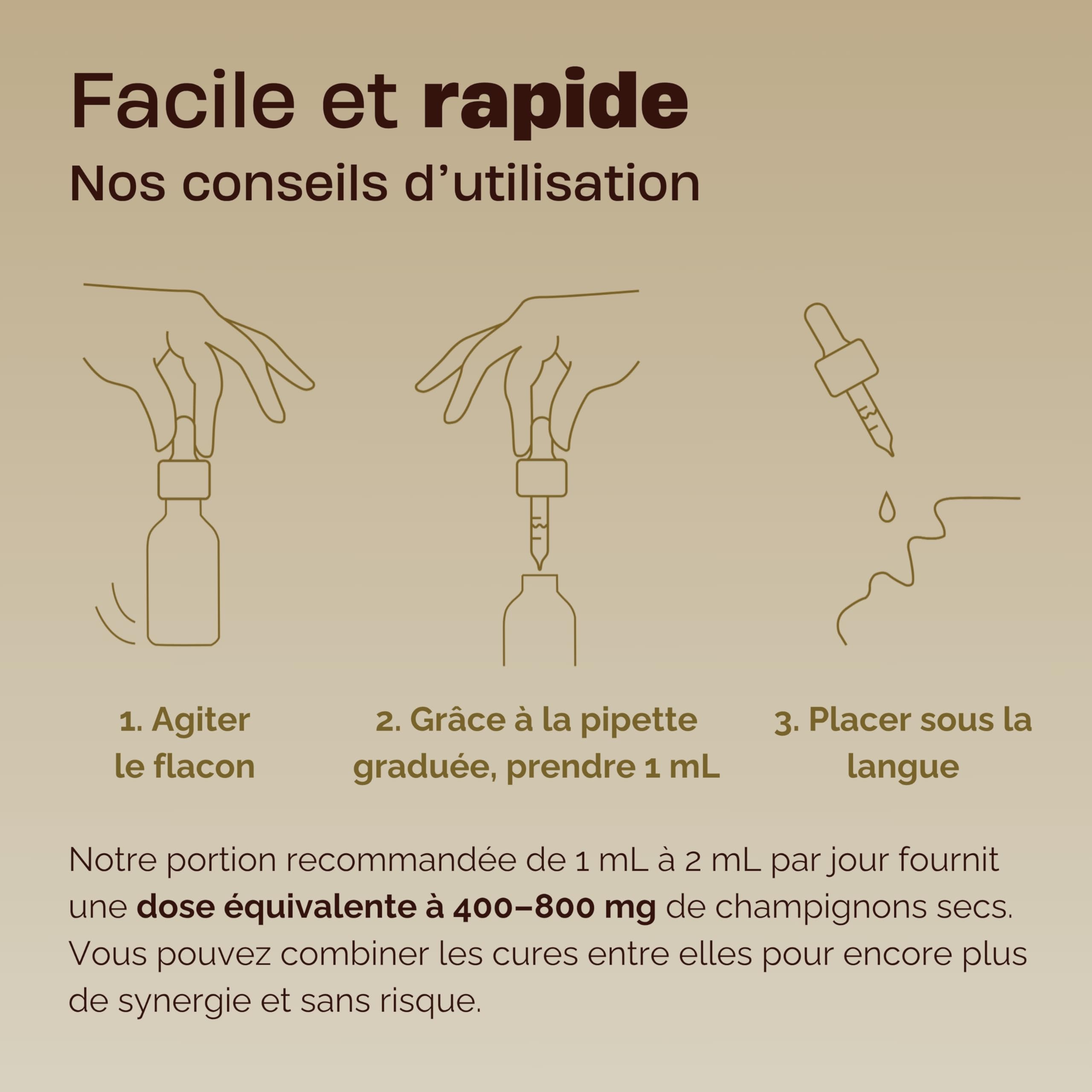 Facile et rapide

Nos conseils d’utilisation

1. Agiter le flacon

2. Grâce à la pipette graduée, prendre 1 mL

3. Placer sous la langue

Notre portion recommandée de 1 mL à 2 mL par jour fournit une dose équivalente à 400–800 mg de champignons secs. Vous pouvez combiner les cures entre elles pour encore plus de synergie et sans risque.