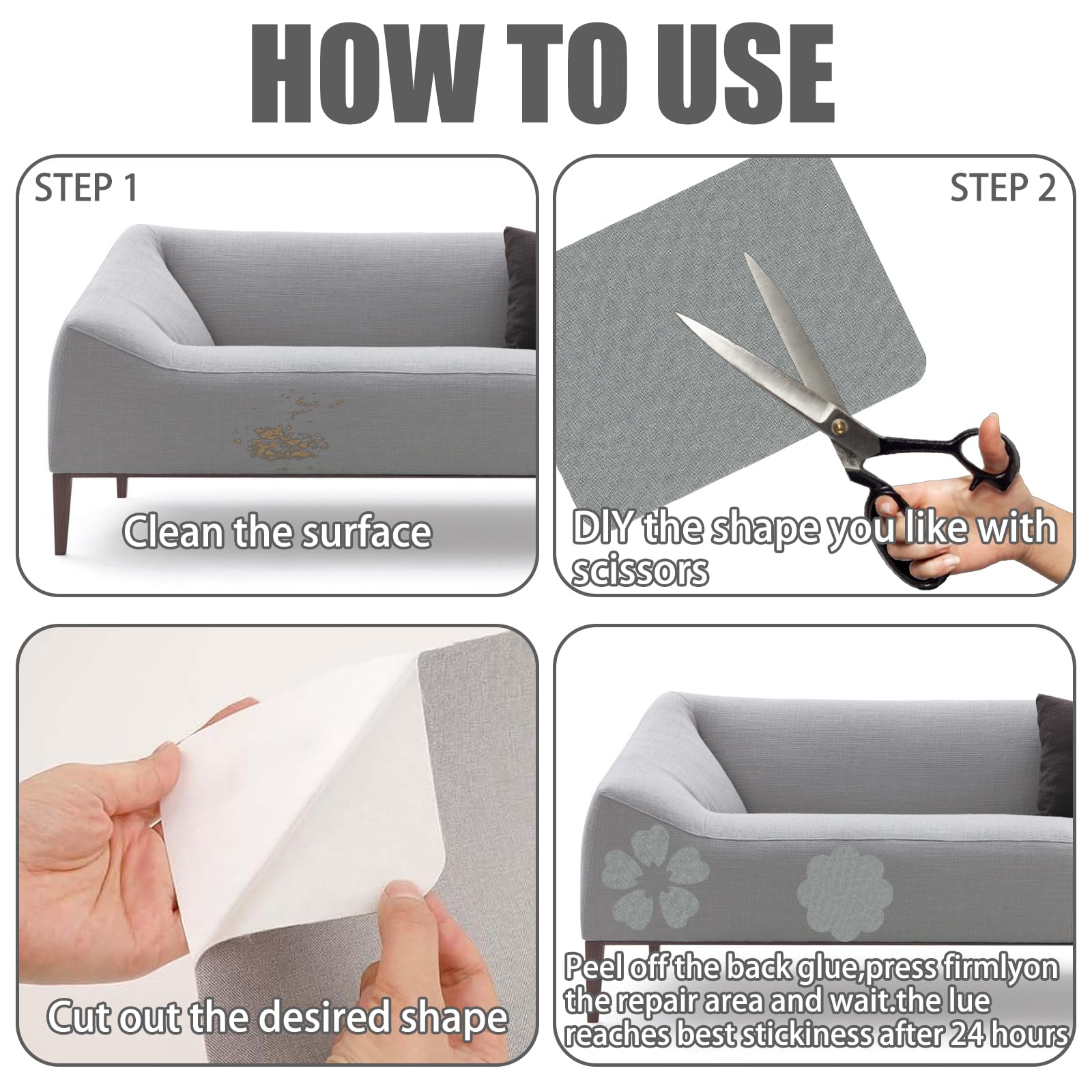 HOW TO USE

STEP 1

Clean the surface

STEP 2

DIY the shape you like with scissors

Cut out the desired shape

Peel off the back glue,press firmlyon the repair area and wait.the lue reaches best stickiness after 24 hours