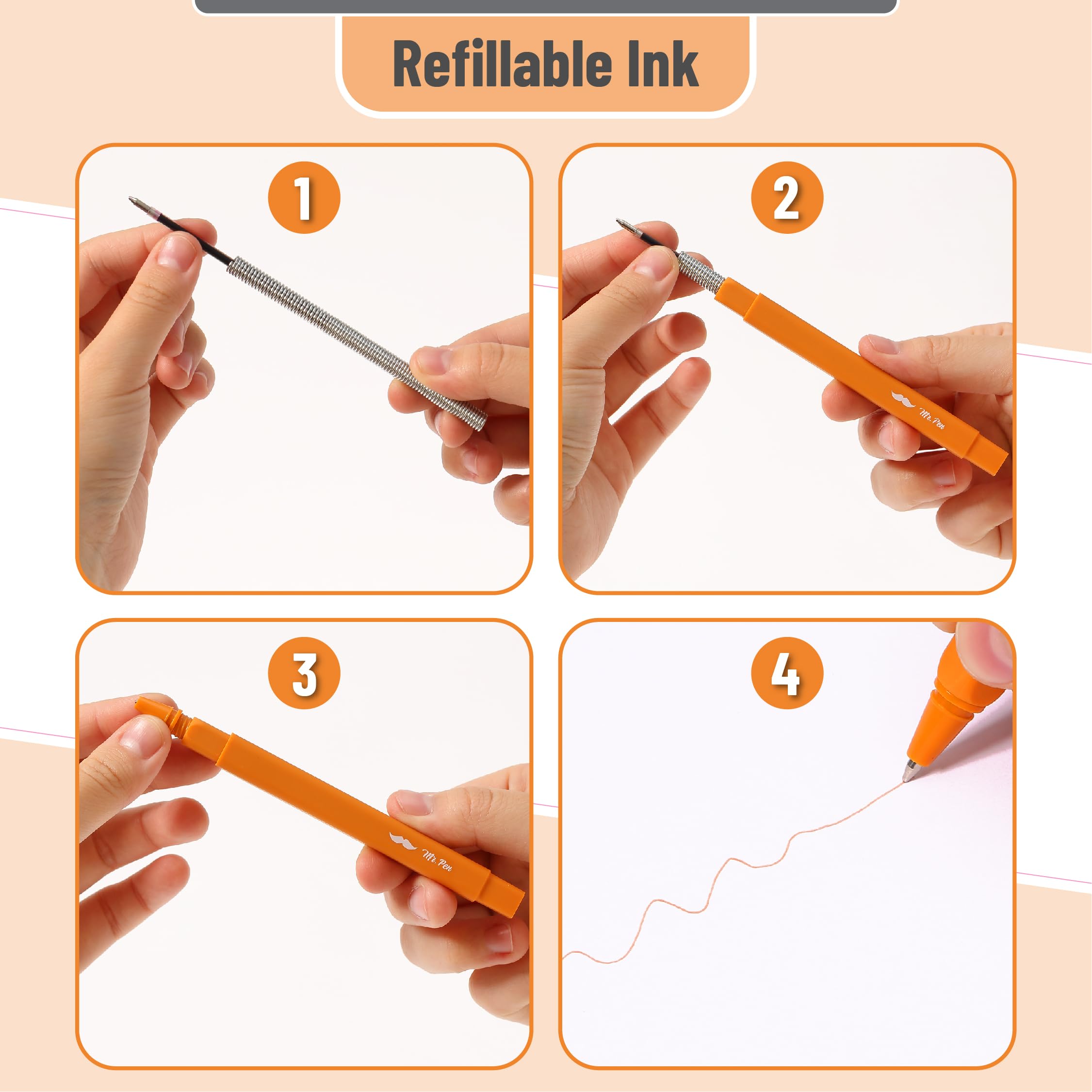 Refillable Ink

1

2

Mr. Pen

3

Mr. Pen

4