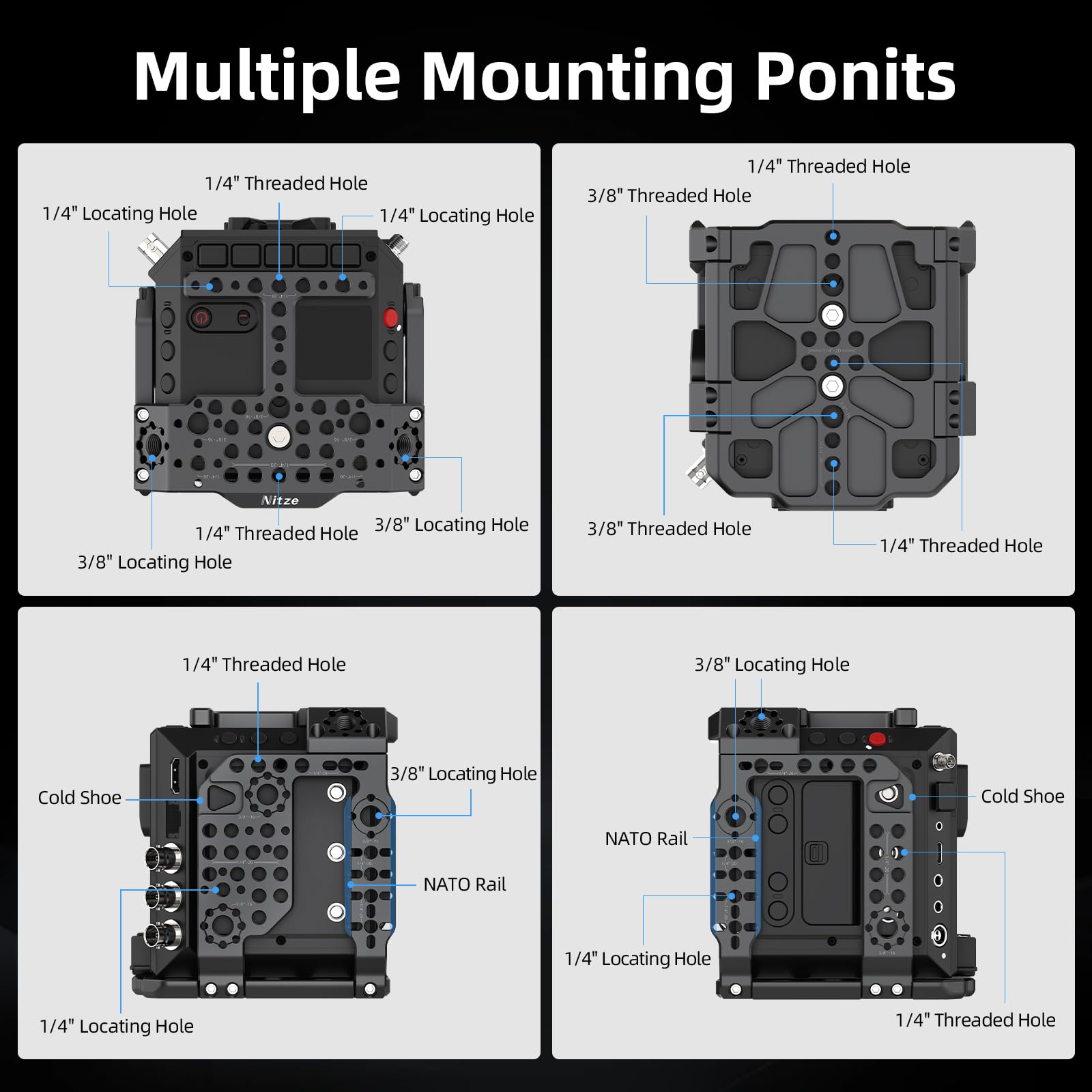 Multiple Mounting Ponits

1/4" Threaded Hole
1/4" Locating Hole
1/4" Locating Hole
Nitze
1/4" Threaded Hole
3/8" Locating Hole
3/8" Locating Hole

1/4" Threaded Hole
3/8" Threaded Hole
3/8" Threaded Hole
1/4" Threaded Hole

1/4" Threaded Hole
3/8" Locating Hole
Cold Shoe
NATO Rail
1/4" Locating Hole

3/8" Locating Hole
Cold Shoe
NATO Rail
1/4" Locating Hole
1/4" Threaded Hole