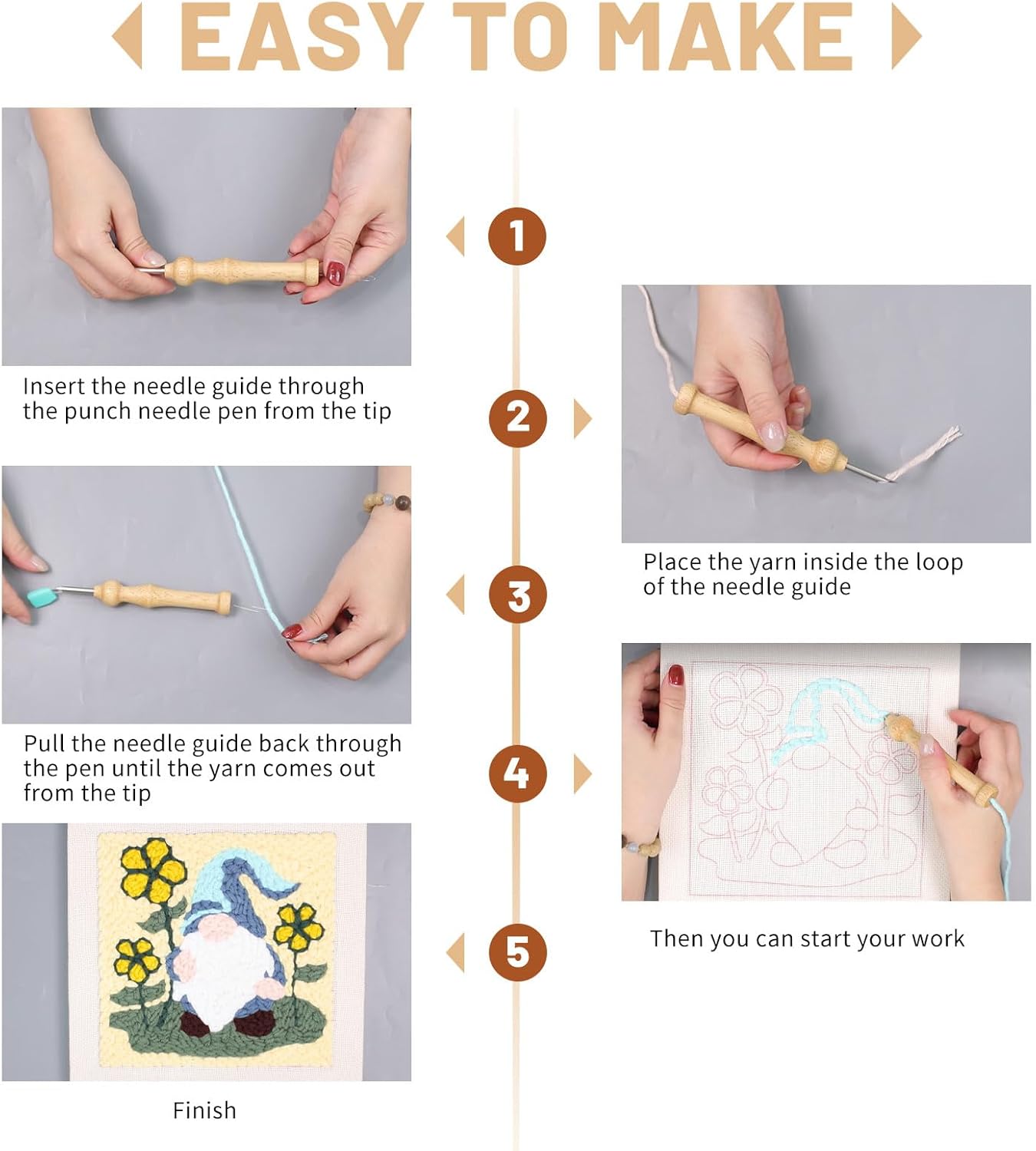 EASY TO MAKE

1

Insert the needle guide through the punch needle pen from the tip

2

Place the yarn inside the loop of the needle guide

3

Pull the needle guide back through the pen until the yarn comes out from the tip

4

Then you can start your work

5

Finish