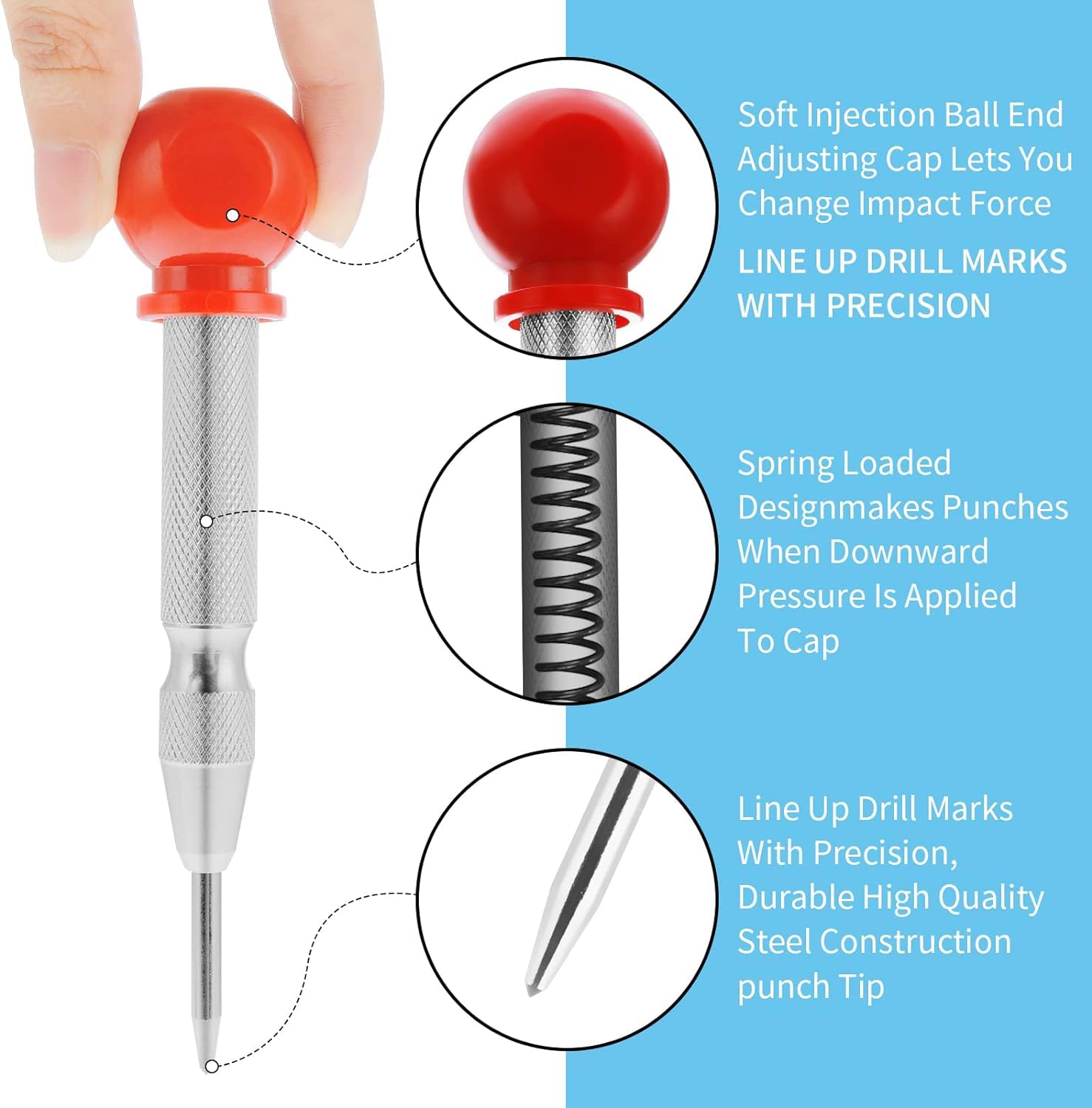 Soft Injection Ball End Adjusting Cap Lets You Change Impact Force

LINE UP DRILL MARKS WITH PRECISION

Spring Loaded Designmakes Punches When Downward Pressure Is Applied To Cap

Line Up Drill Marks With Precision, Durable High Quality Steel Construction punch Tip