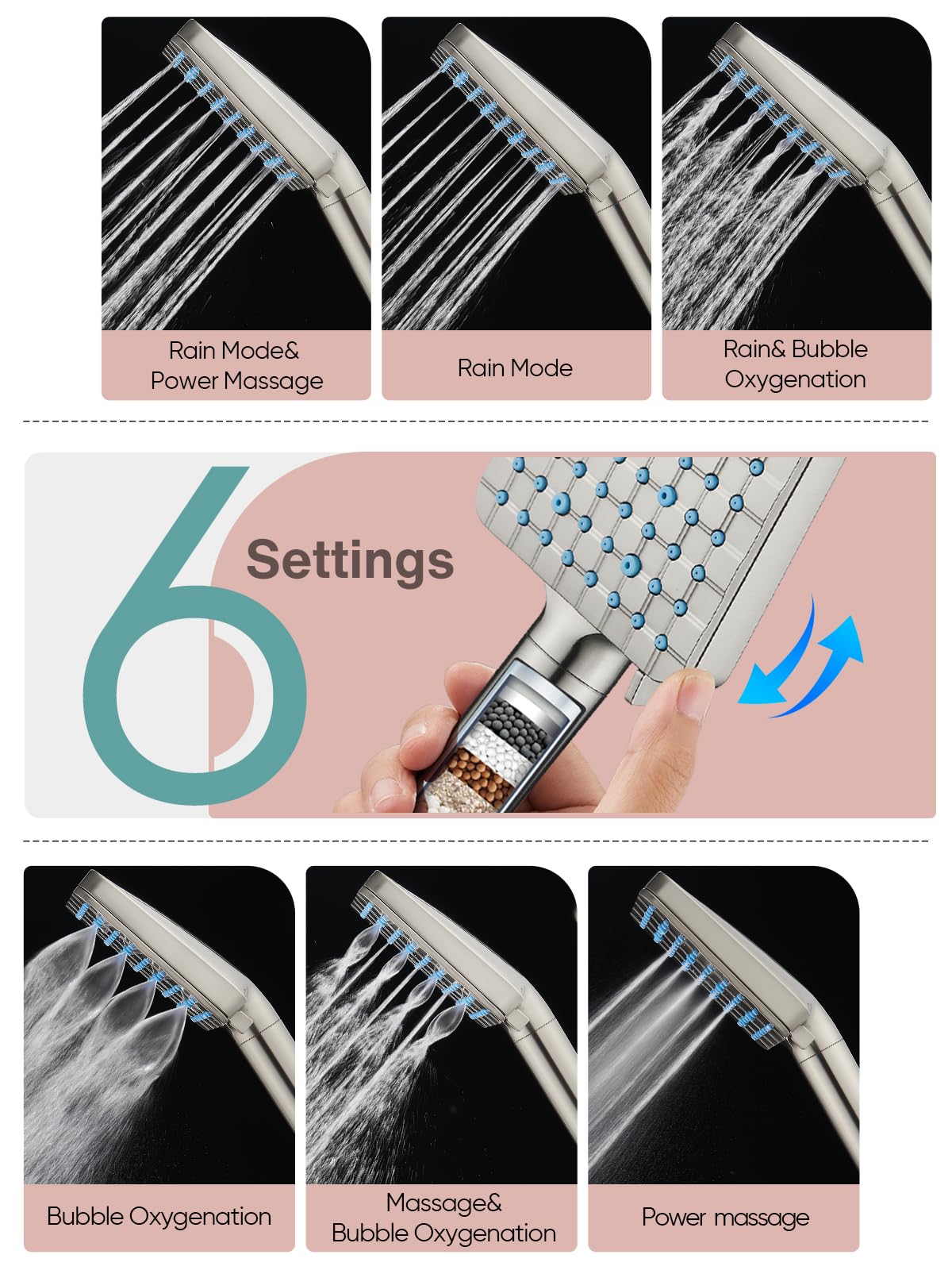 Rain Mode&
Power Massage

Rain Mode

Rain& Bubble
Oxygenation

6

Settings

Bubble Oxygenation

Massage&
Bubble Oxygenation

Power massage