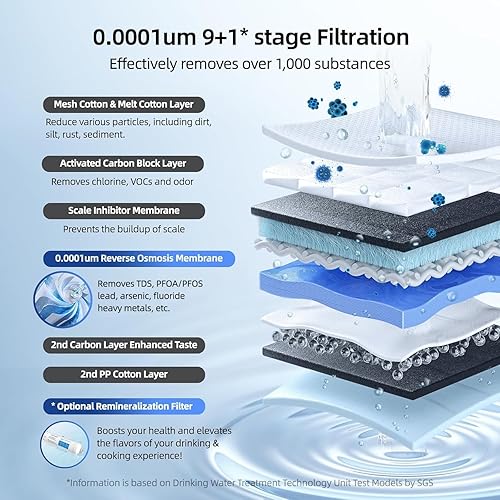 0.0001um 9+1* stage Filtration

Effectively removes over 1,000 substances

Mesh Cotton & Melt Cotton Layer

Reduce various particles, including dirt, silt, rust, sediment.

Activated Carbon Block Layer

Removes chlorine, VOCs and odor

Scale Inhibitor Membrane

Prevents the buildup of scale

0.0001um Reverse Osmosis Membrane

Removes TDS, PFOA/PFOS lead, arsenic, fluoride heavy metals, etc.

2nd Carbon Layer Enhanced Taste

2nd PP Cotton Layer

* Optional Remineralization Filter

Boosts your health and elevates the flavors of your drinking & cooking experience!

*Information is based on Drinking Water Treatment Technology Unit Test Models by SGS